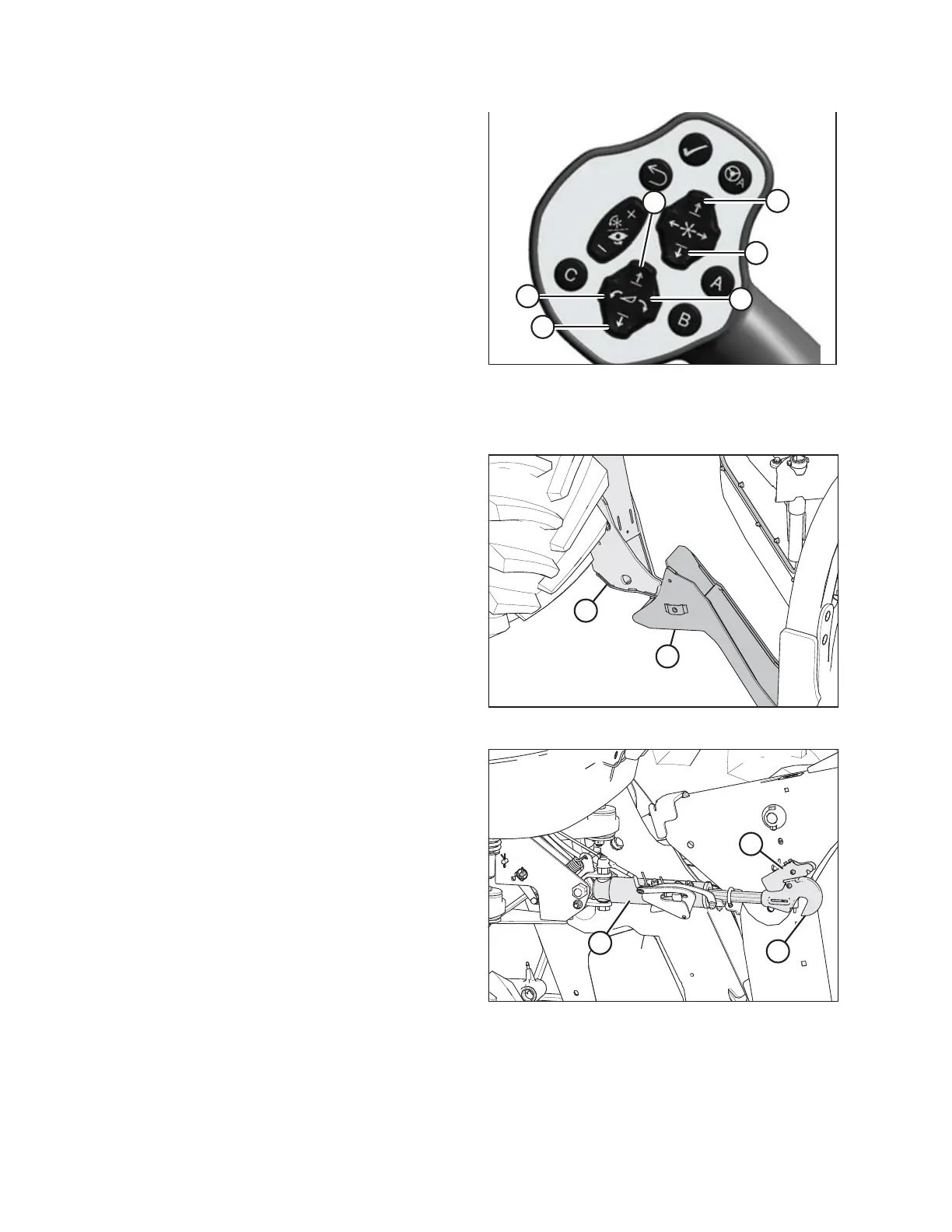 C
A
B