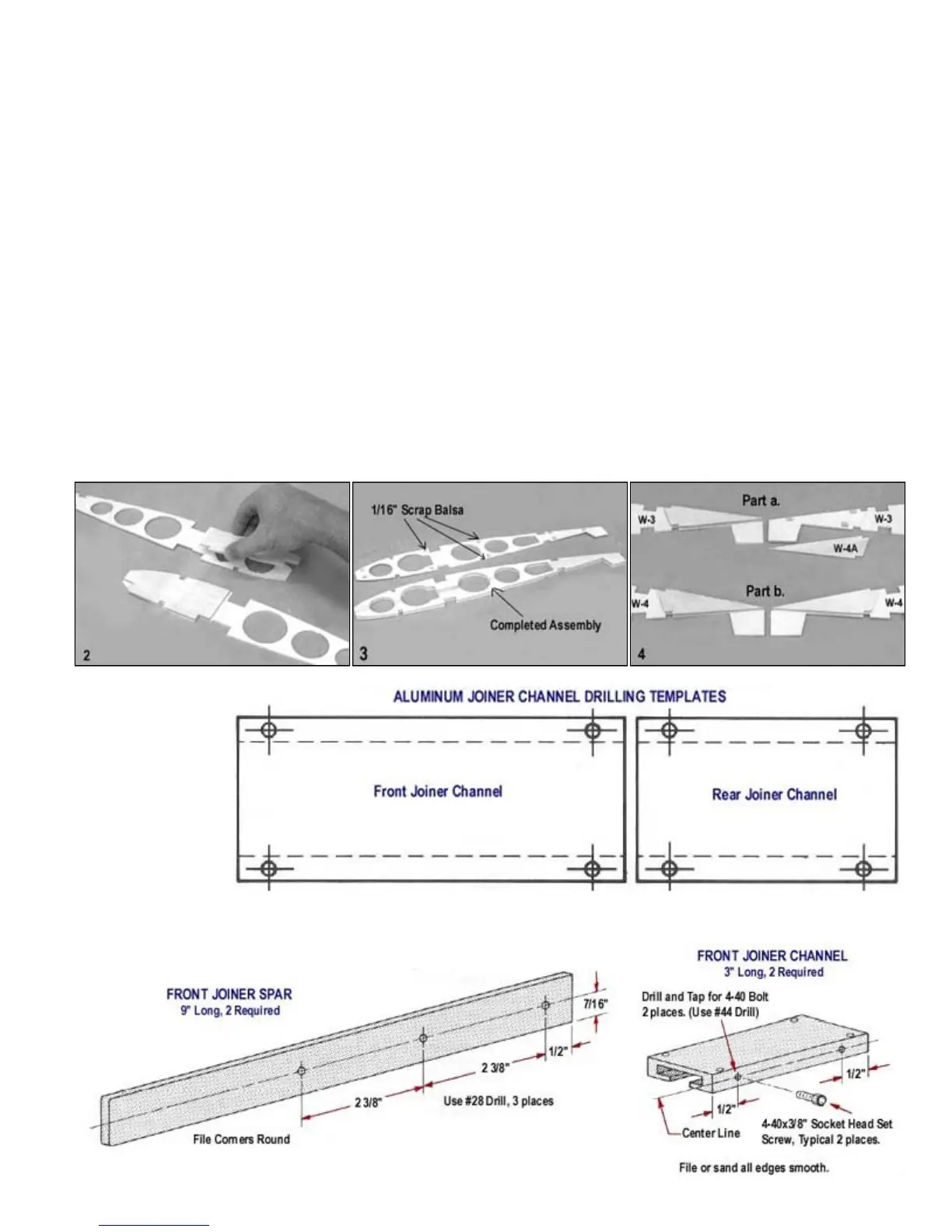 2

1/16" Scrap Balsa

Completed Assembly

3

Part a.

W-3

W-3

W-4A

Part b.

W-4

W-4

4

ALUMINUM JOINER CHANNEL DRILLING TEMPLATES

Front Joiner Channel

Rear Joiner Channel

FRONT JOINER SPAR
9" Long, 2 Required

7/16"

1/2"

2 3/8"

2 3/8"

Use #28 Drill, 3 places

File Corners Round

FRONT JOINER CHANNEL
3" Long, 2 Required

Drill and Tap for 4-40 Bolt 2 places. (Use #44 Drill)

1/2"

1/2"

Center Line

4-40x3/8" Socket Head Set Screw, Typical 2 places.

File or sand all edges smooth.