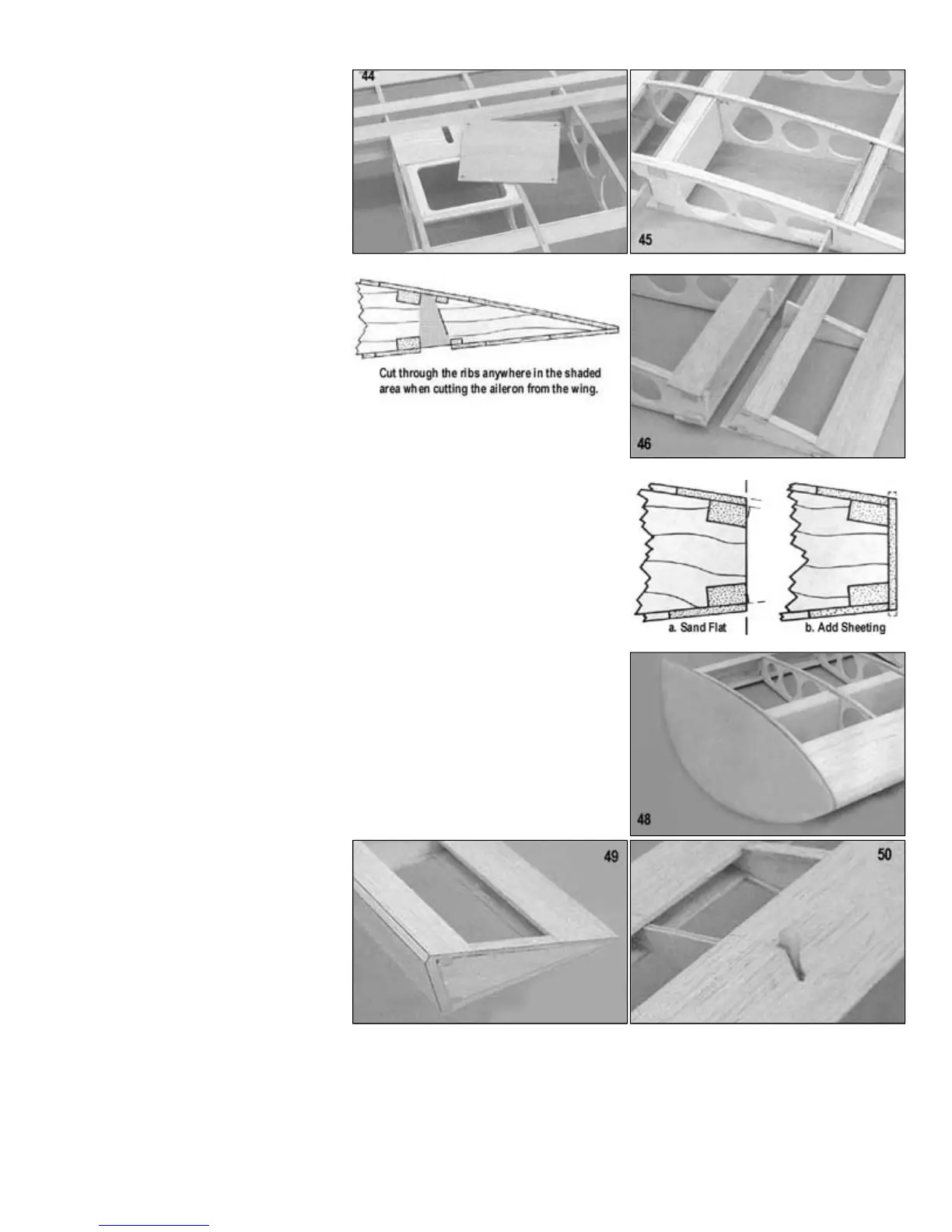 44

45

Cut through the ribs anywhere in the shaded area when cutting the aileron from the wing.

46

a. Sand Flat

b. Add Sheeting

48

49

50