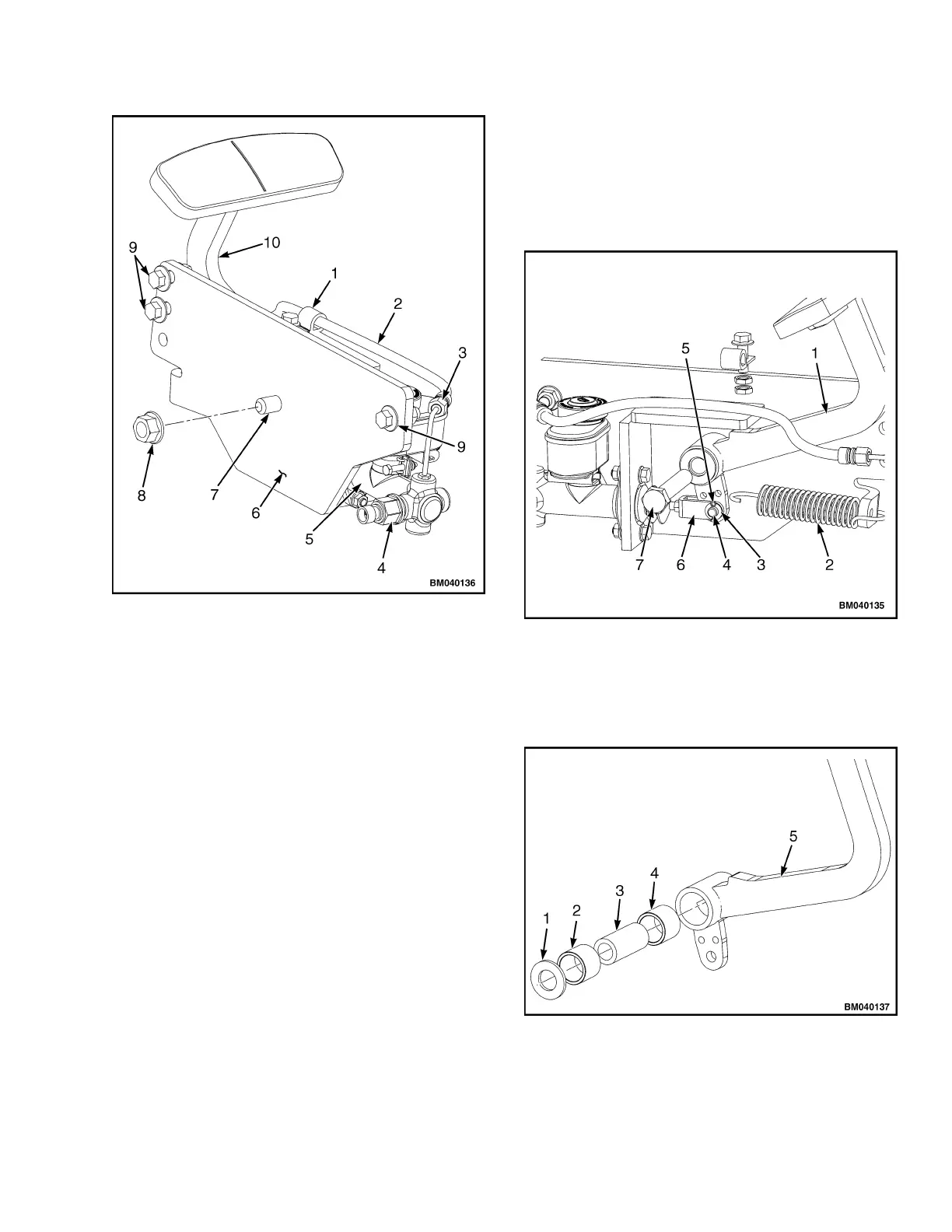 9
10
1
2
3
9
8
7
6
5
4
BM040136

5
1
7
6
4
3
2
BM040135

5
4
3
2
1
BM040137