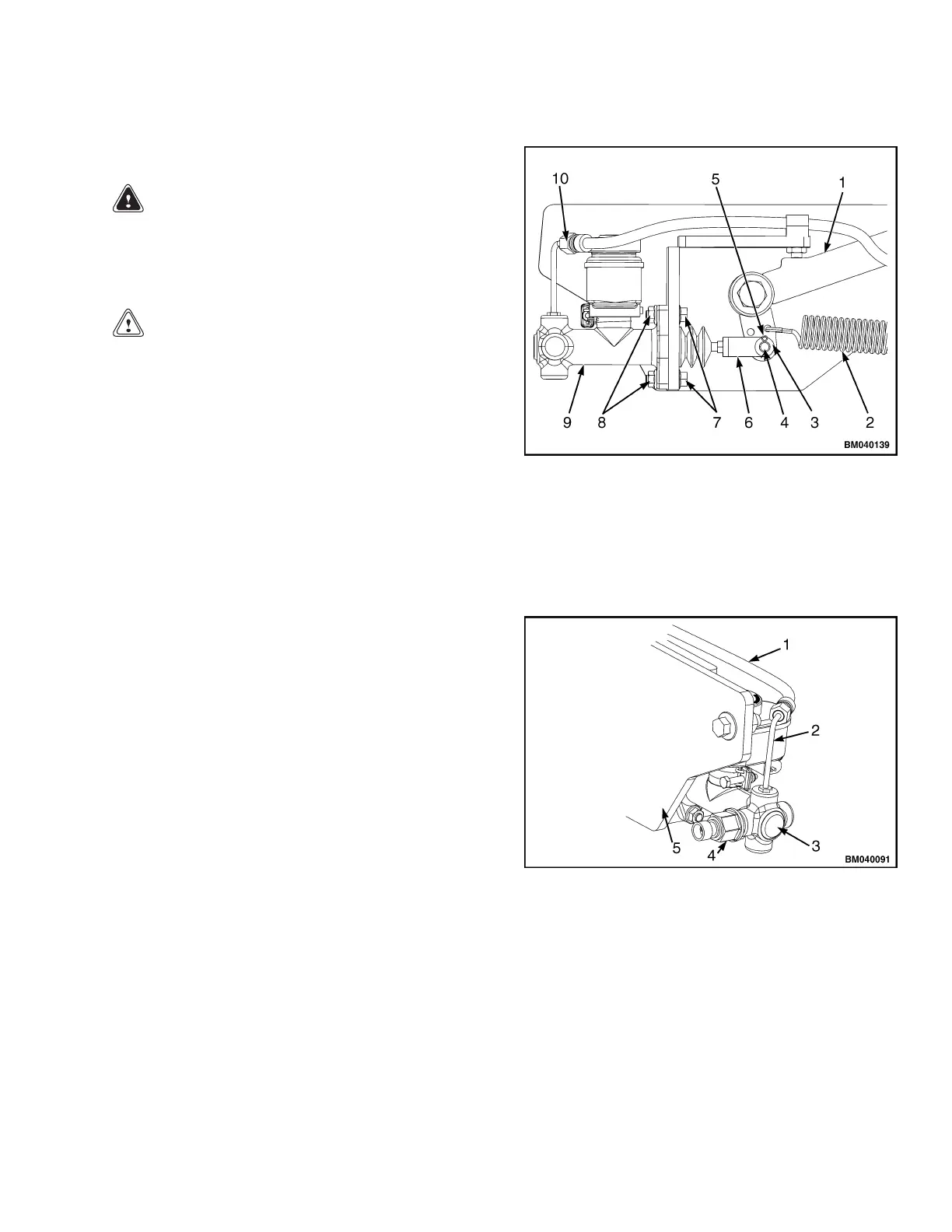 10
5
1
9
8
7
6
4
3
2
BM040139

1
2
3
4
5
BM040091