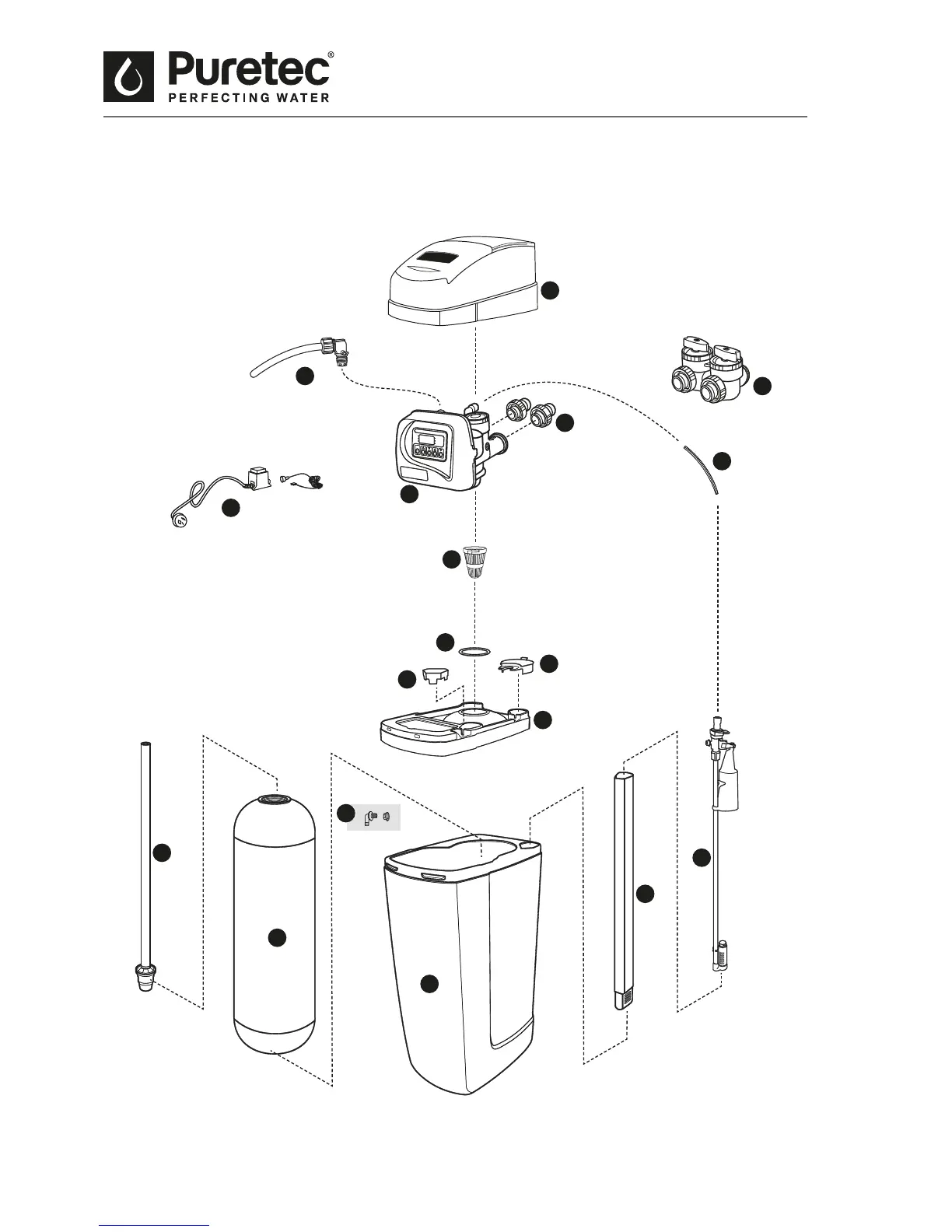 Puretec®
PERFECTING WATER