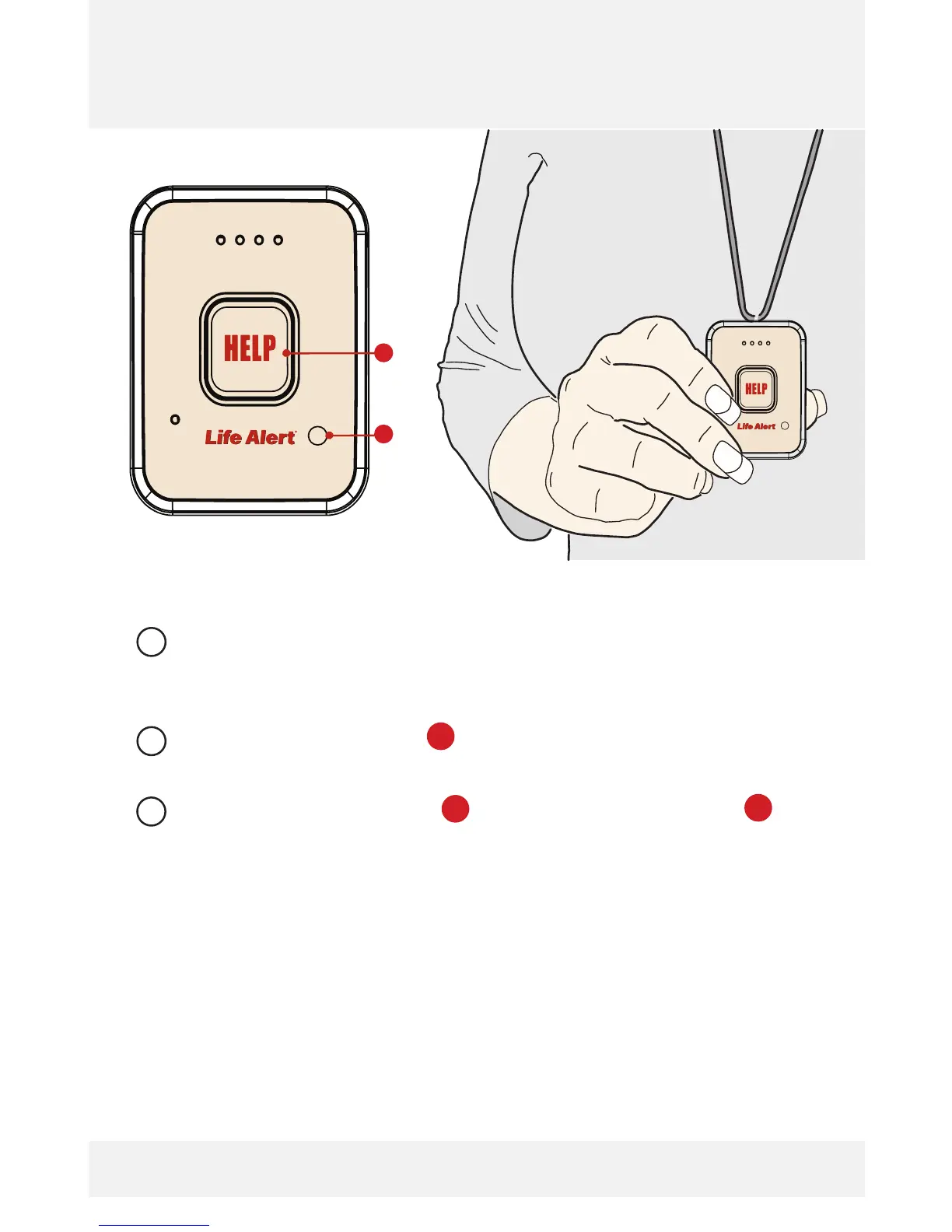 HELP

Life Alert

HELP

Life Alert