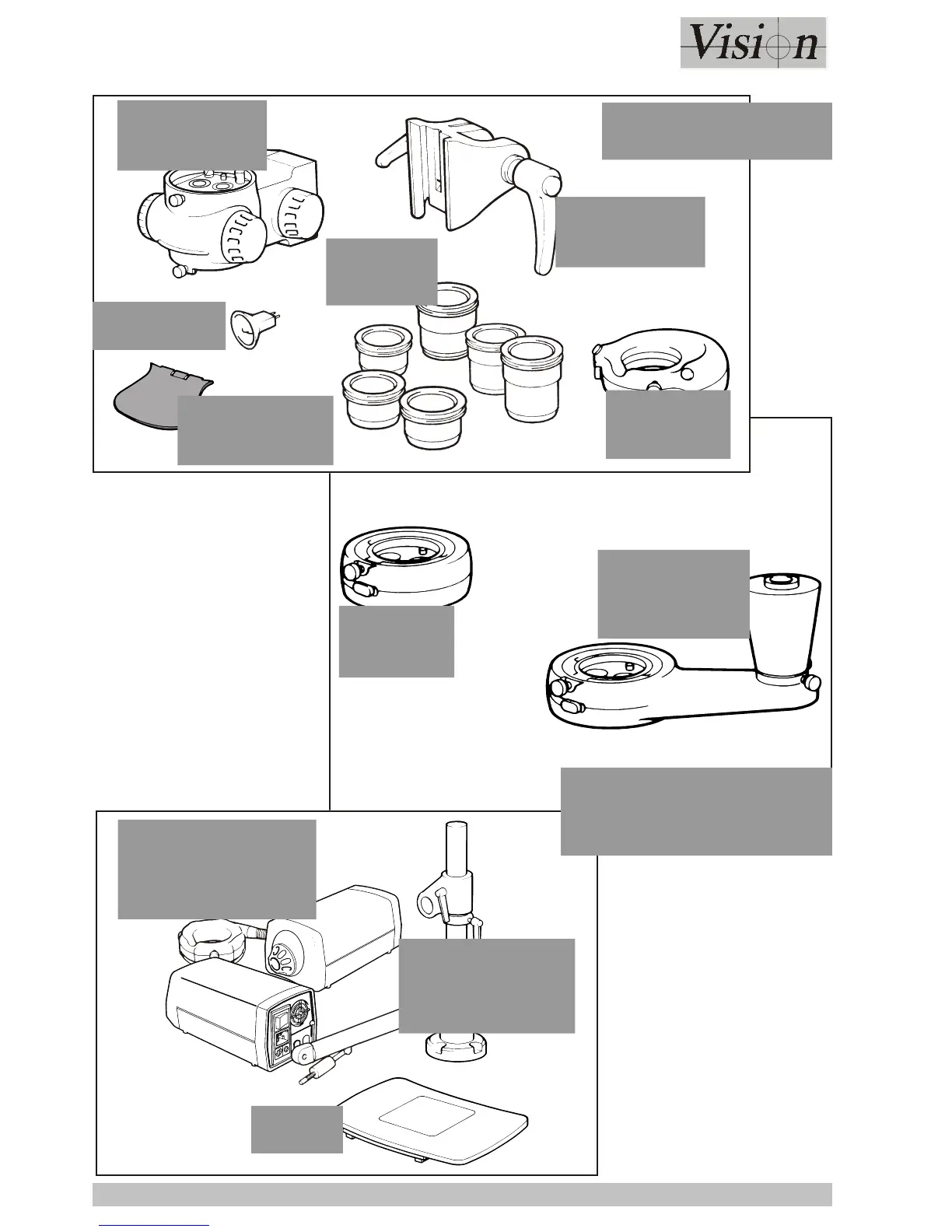 Vision