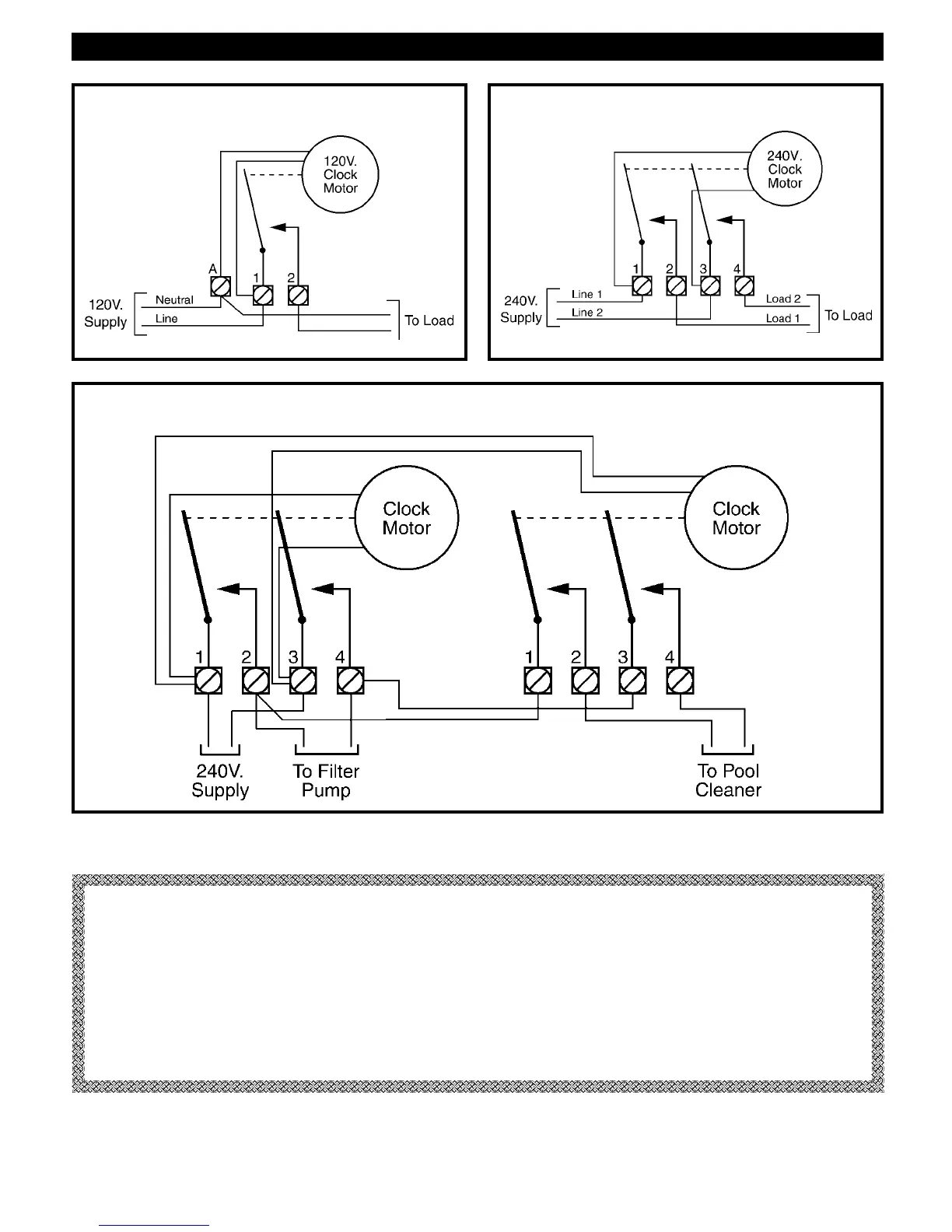 120V. Clock Motor

A 1 2

120V. Supply

Neutral

Line

To Load

240V. Clock Motor

1 2 3 4

240V. Supply

Line 1

Line 2

Load 2

Load 1

To Load

Clock Motor

Clock Motor

1 2 3 4

1 2 3 4

240V. Supply

To Filter Pump

To Pool Cleaner