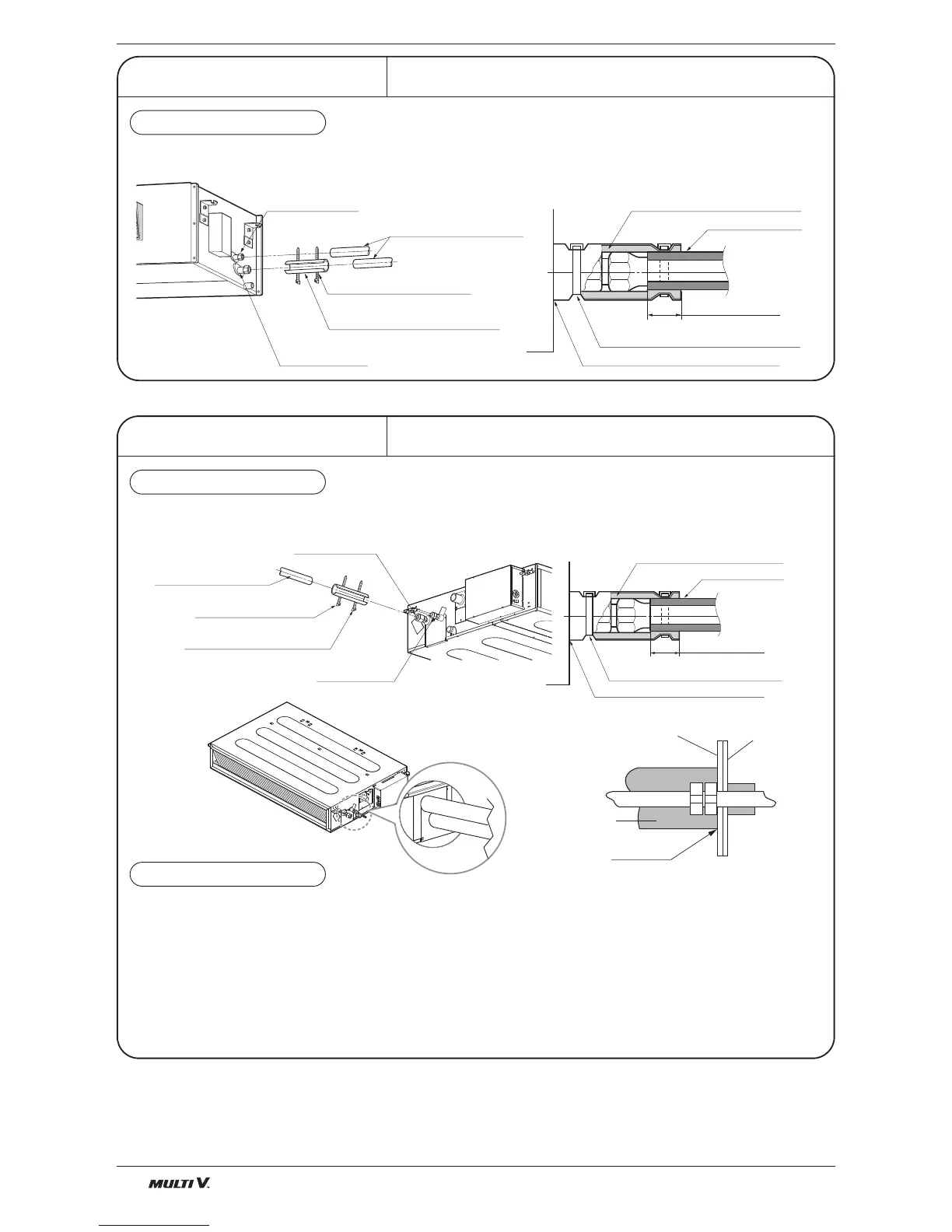 MULTI V.