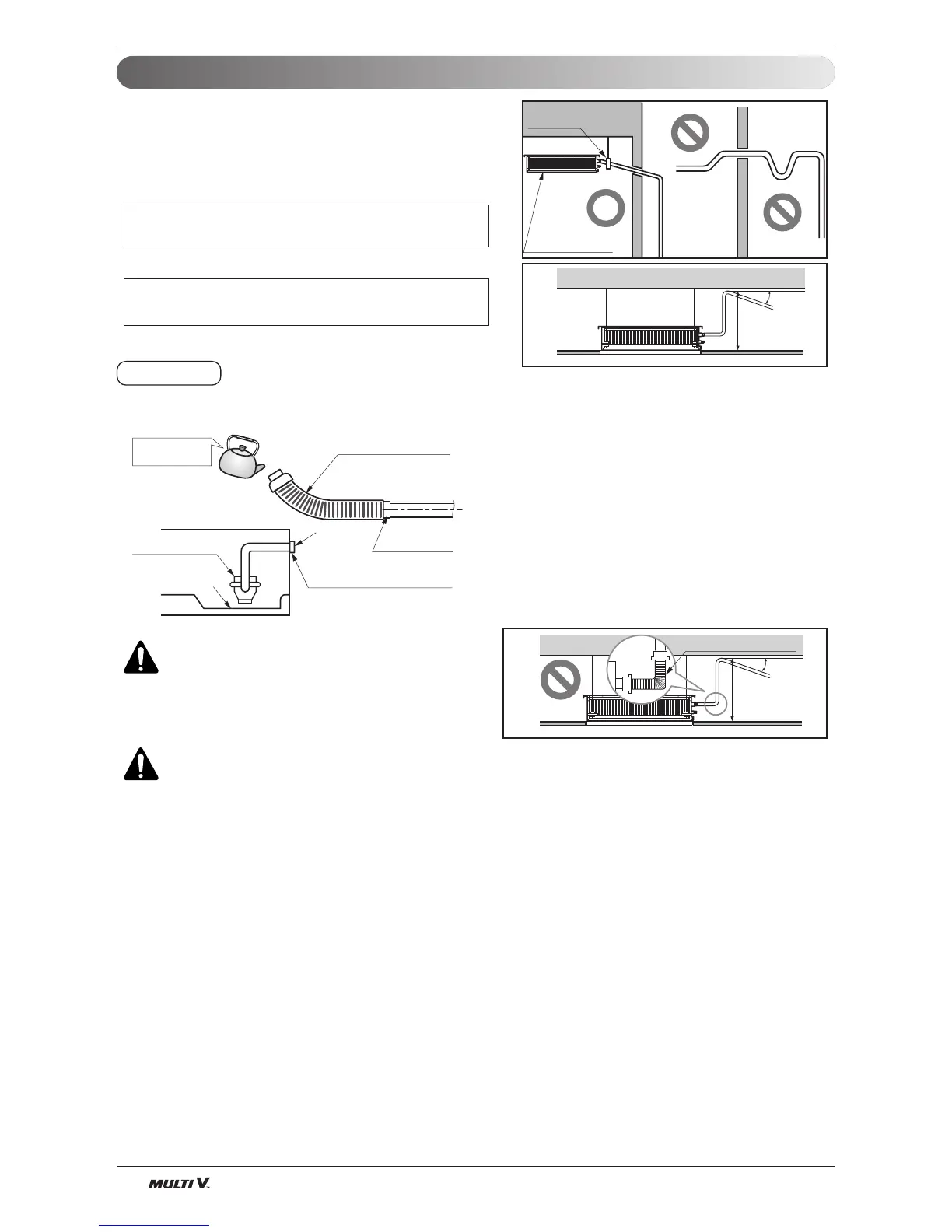 MULTI V.