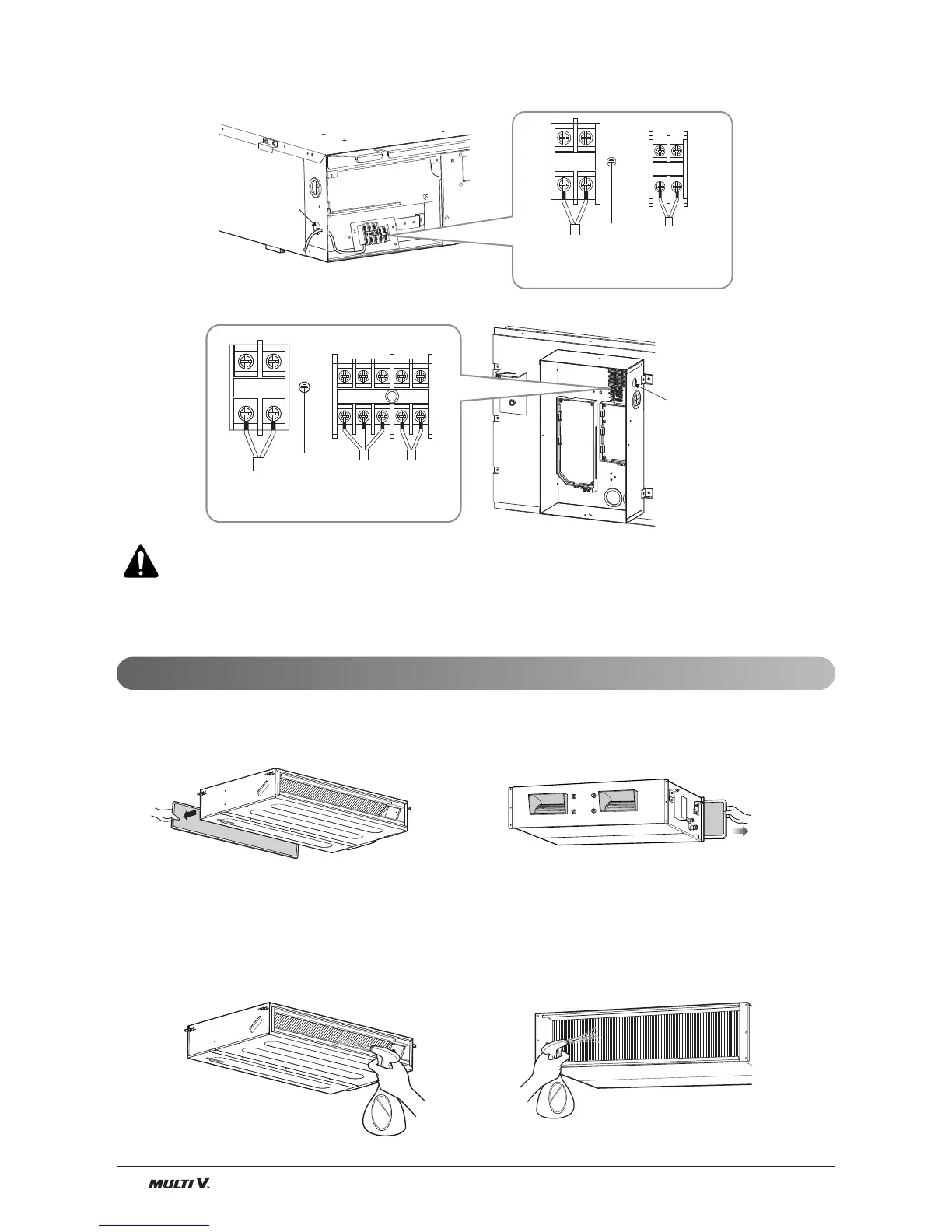 MULTI V.