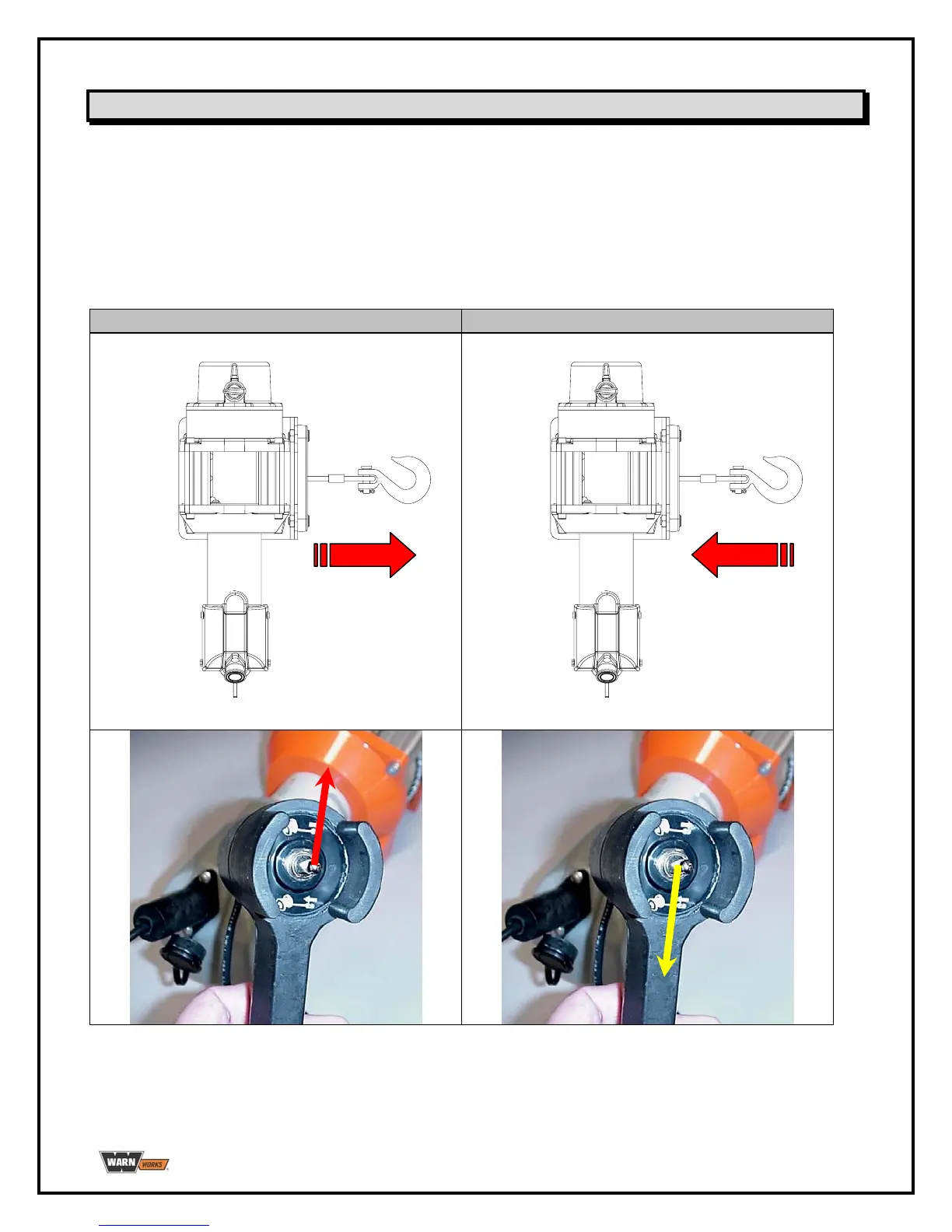 WARN WORKS