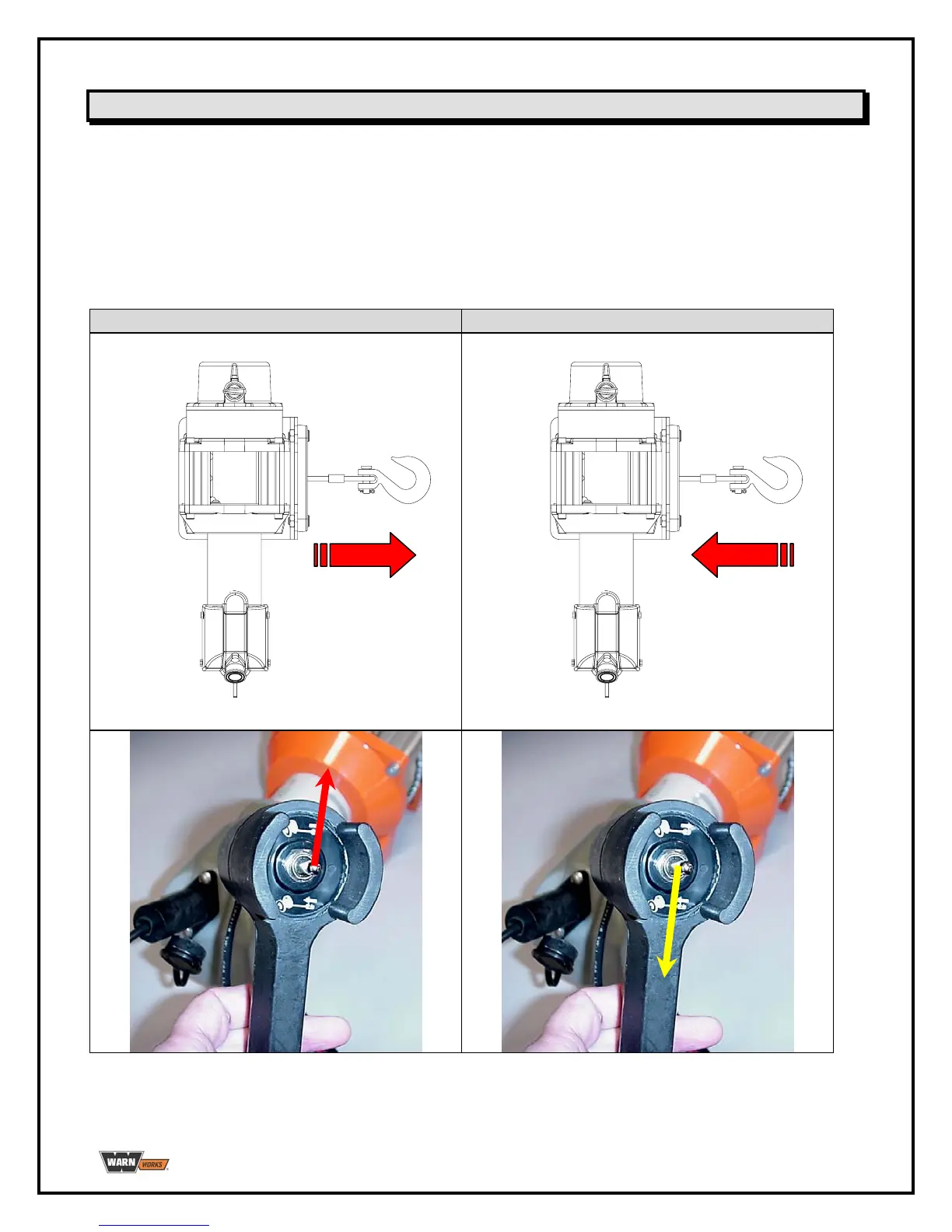 WARN WORKS