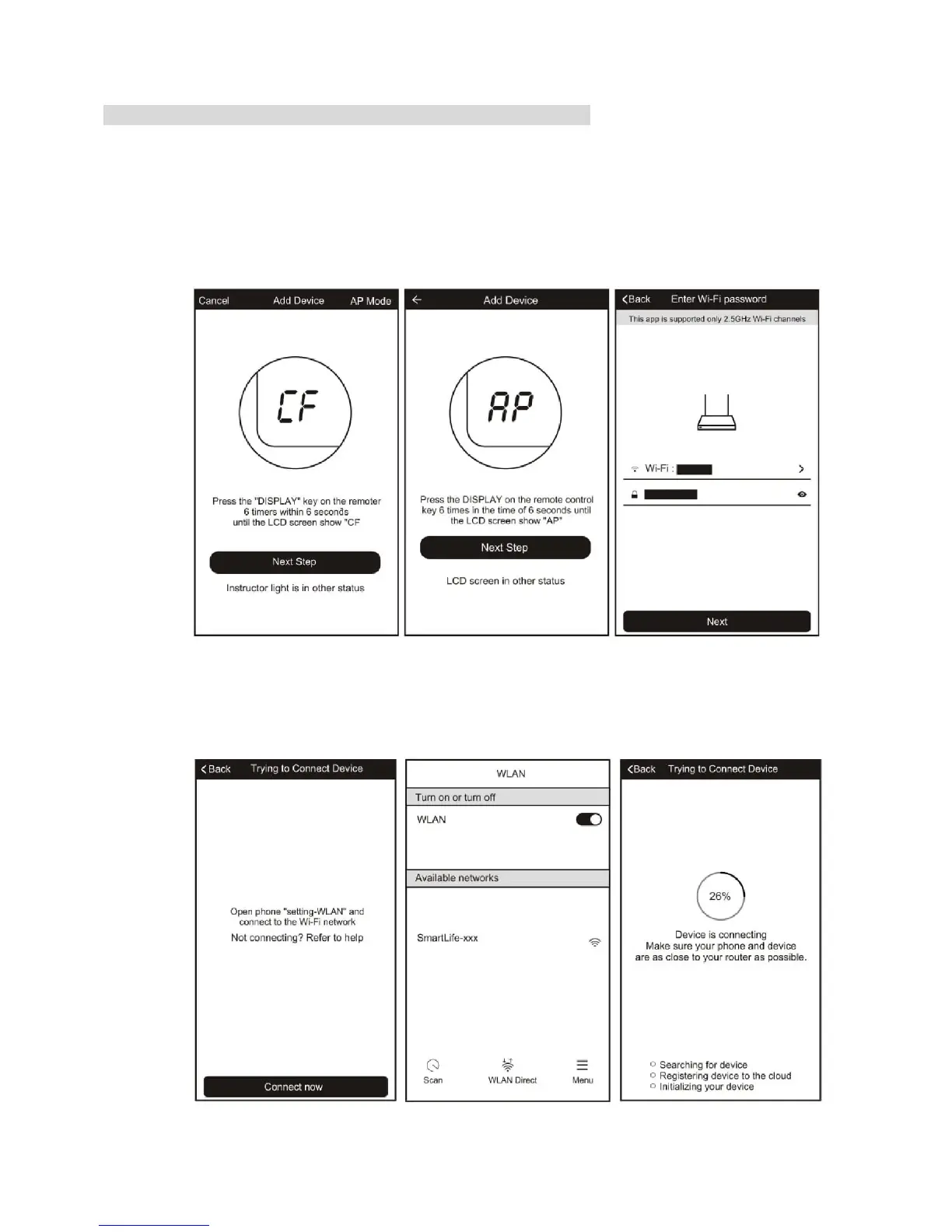 Cancel Add Device AP Mode

CF

Press the "DISPLAY" key on the remoter 6 timers within 6 seconds until the LCD screen show "CF

Next Step

Instructor light is in other status

Add Device

AP

Press the DISPLAY on the remote control key 6 times in the time of 6 seconds until the LCD screen show "AP"

Next Step

LCD screen in other status

Back Enter Wi-Fi password

This app is supported only 2.5GHz Wi-Fi channels

Wi-Fi :

Next

Back Trying to Connect Device

Open phone "setting-WLAN" and connect to the Wi-Fi network

Not connecting? Refer to help

Connect now

WLAN

Turn on or turn off

WLAN

Available networks

SmartLife-xxx

Scan WLAN Direct Menu

Back Trying to Connect Device

26%

Device is connecting
Make sure your phone and device are as close to your router as possible.

Searching for device
Registering device to the cloud
Initializing your device