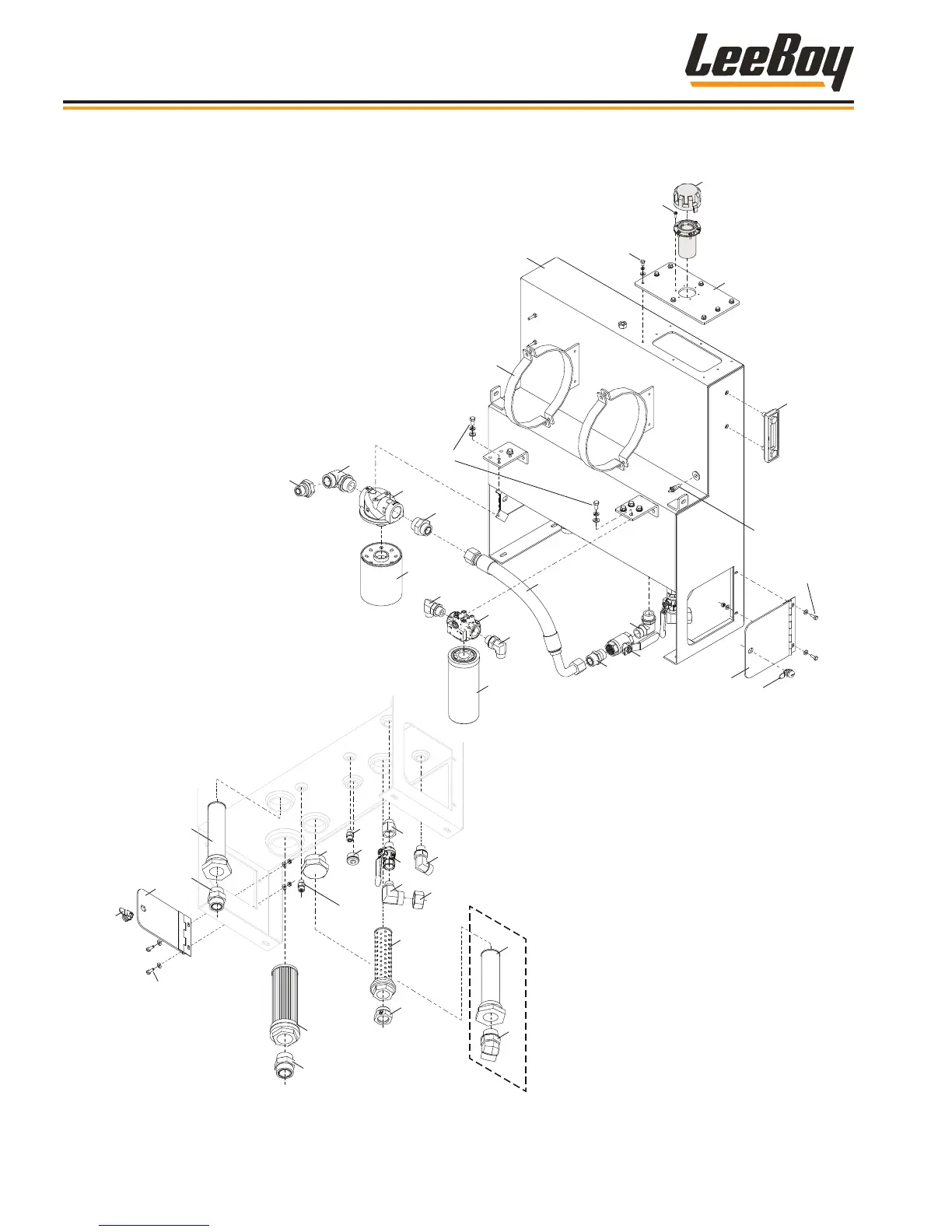 LeeBoy