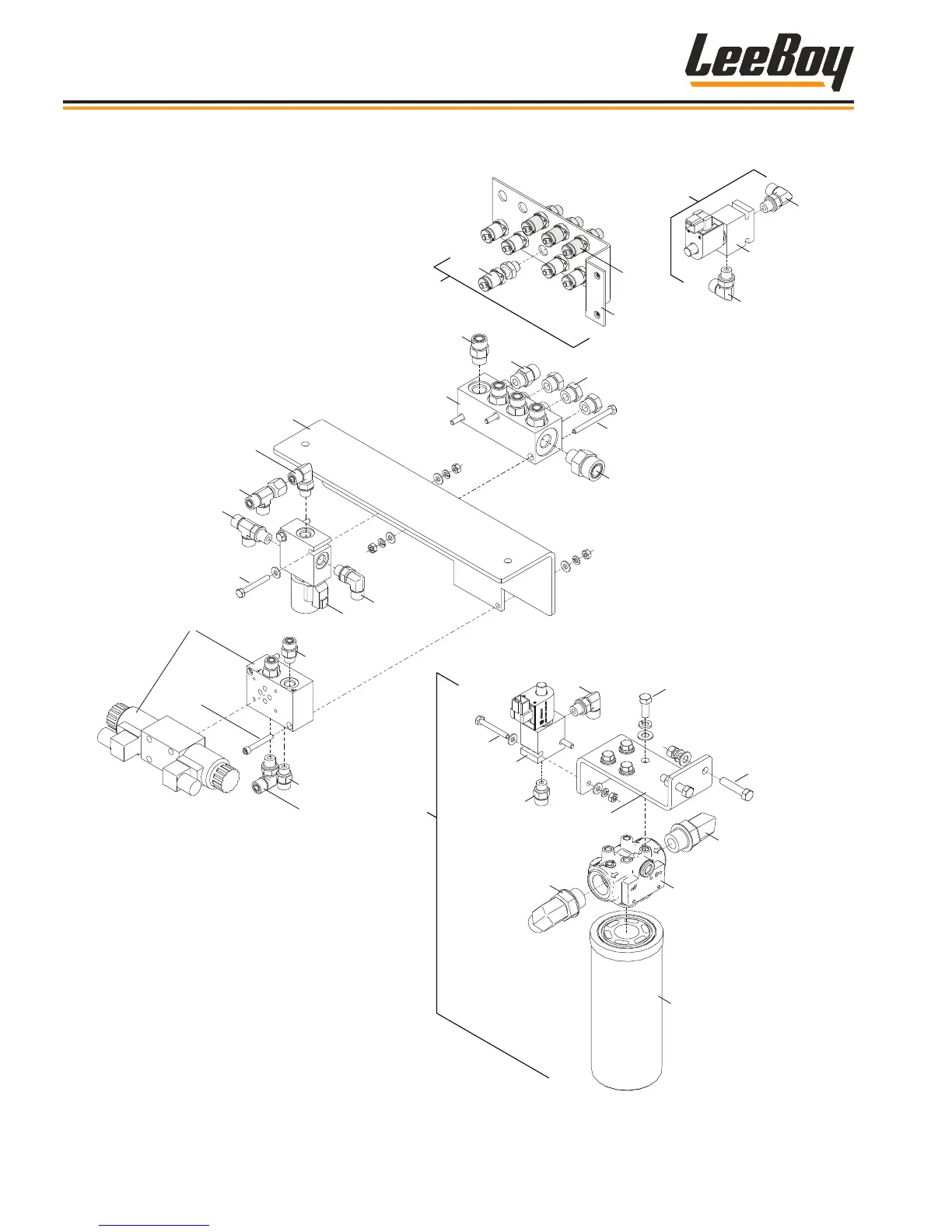 LeeBoy