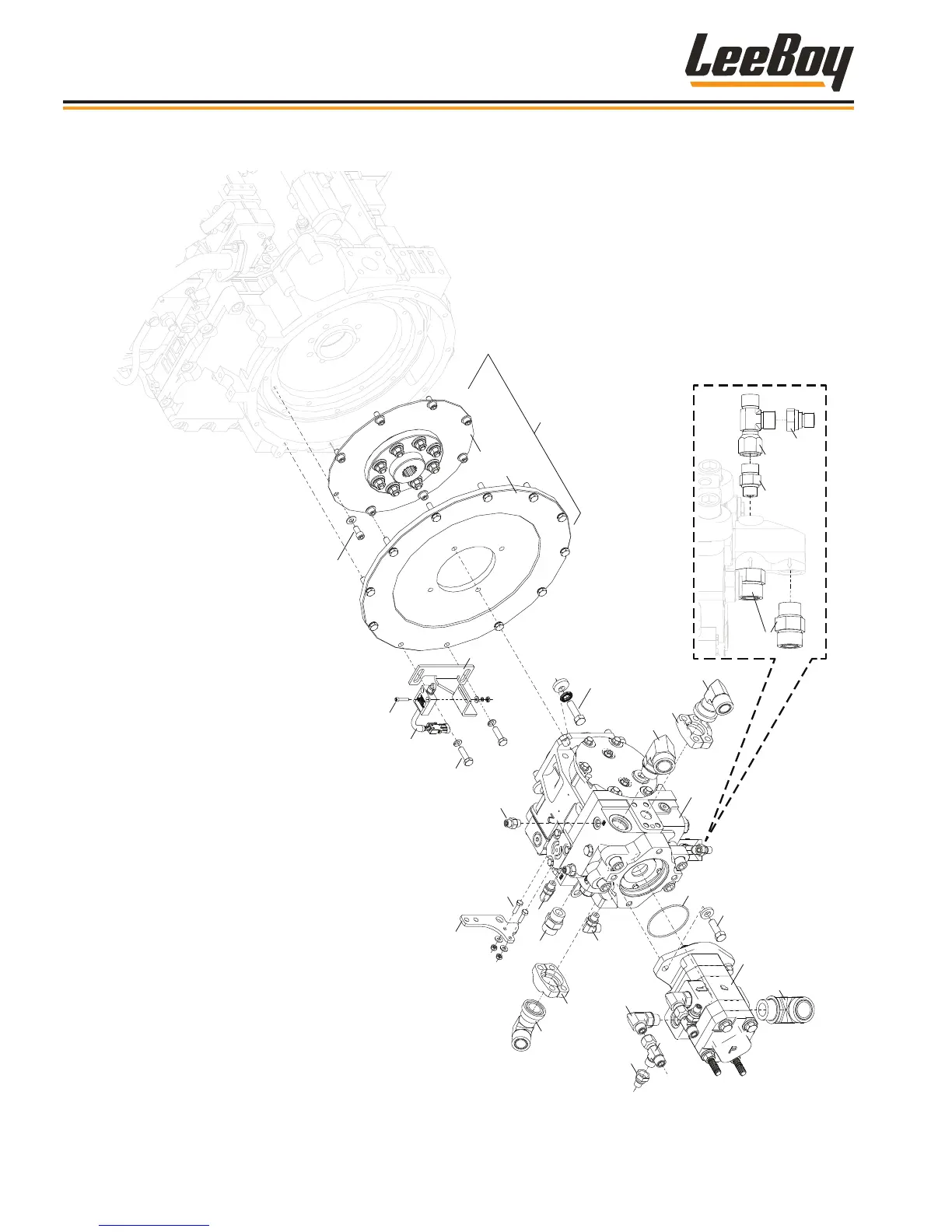 LeeBoy