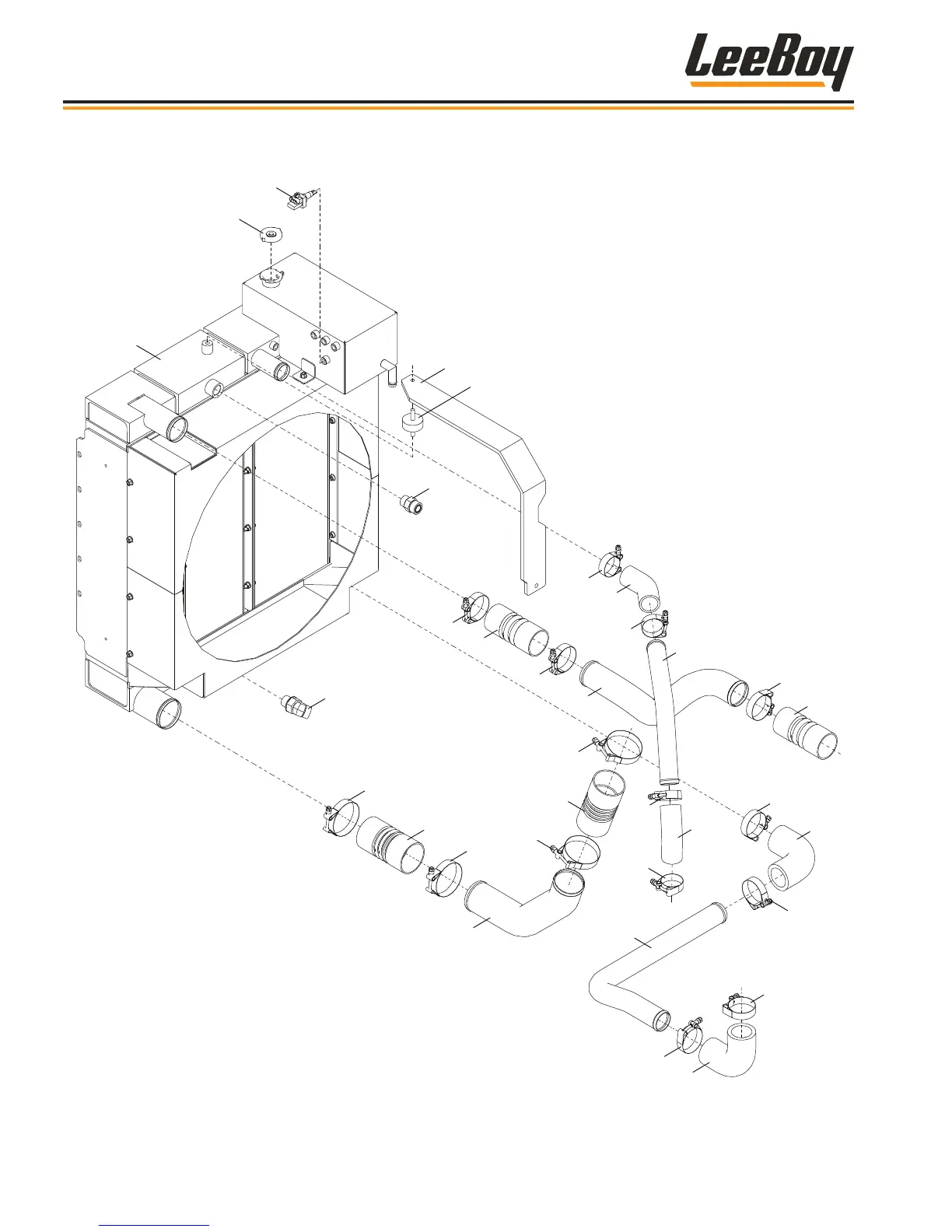 LeeBoy