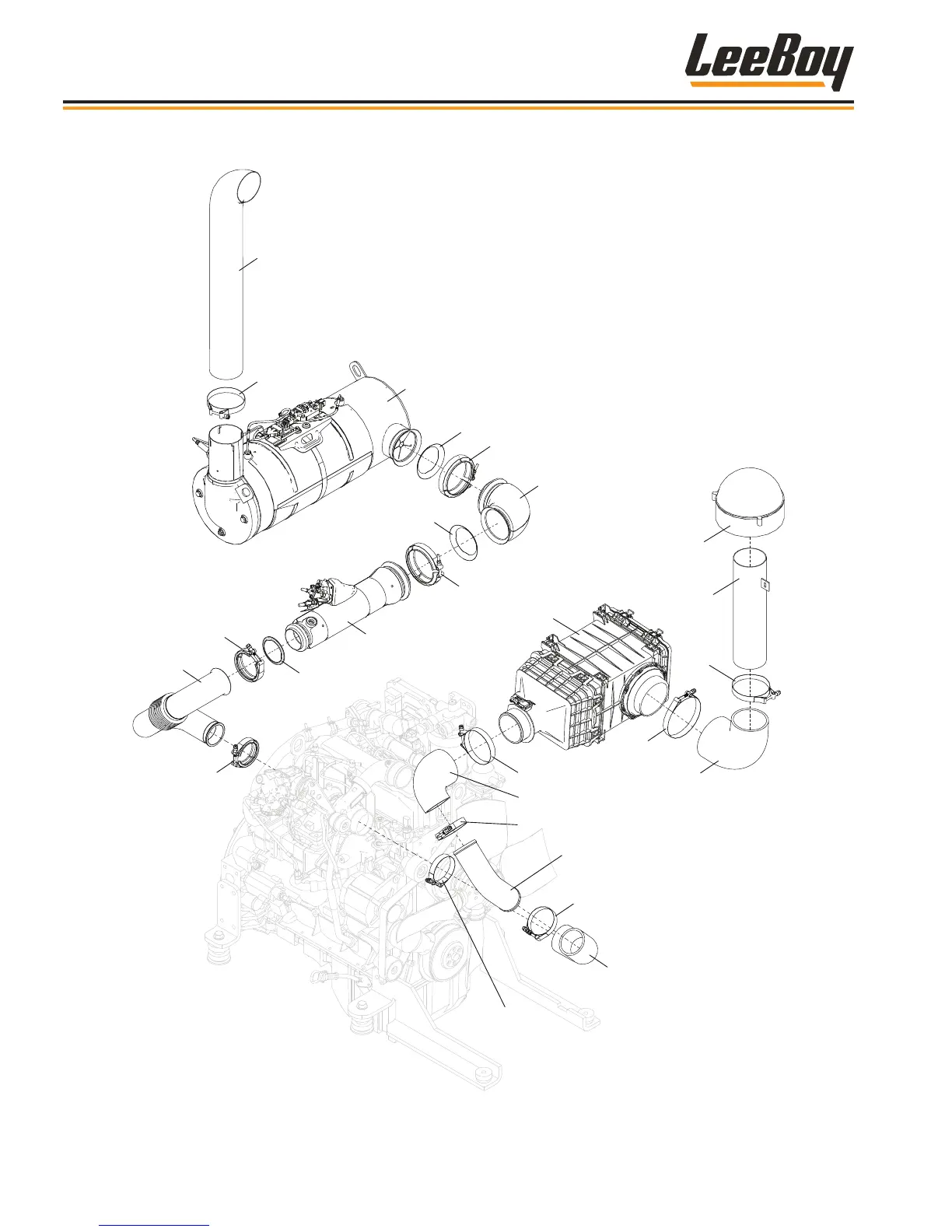 LeeBoy