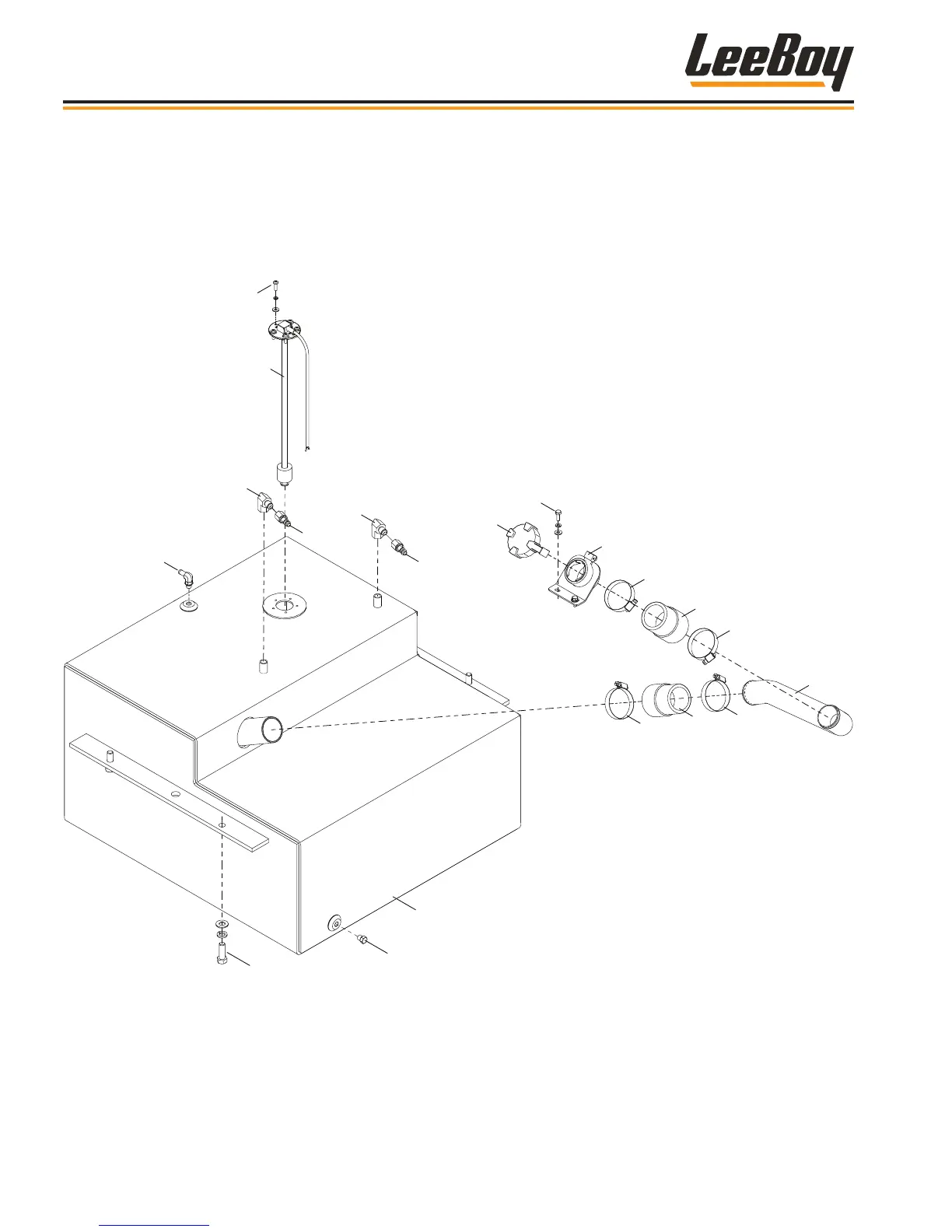 LeeBoy