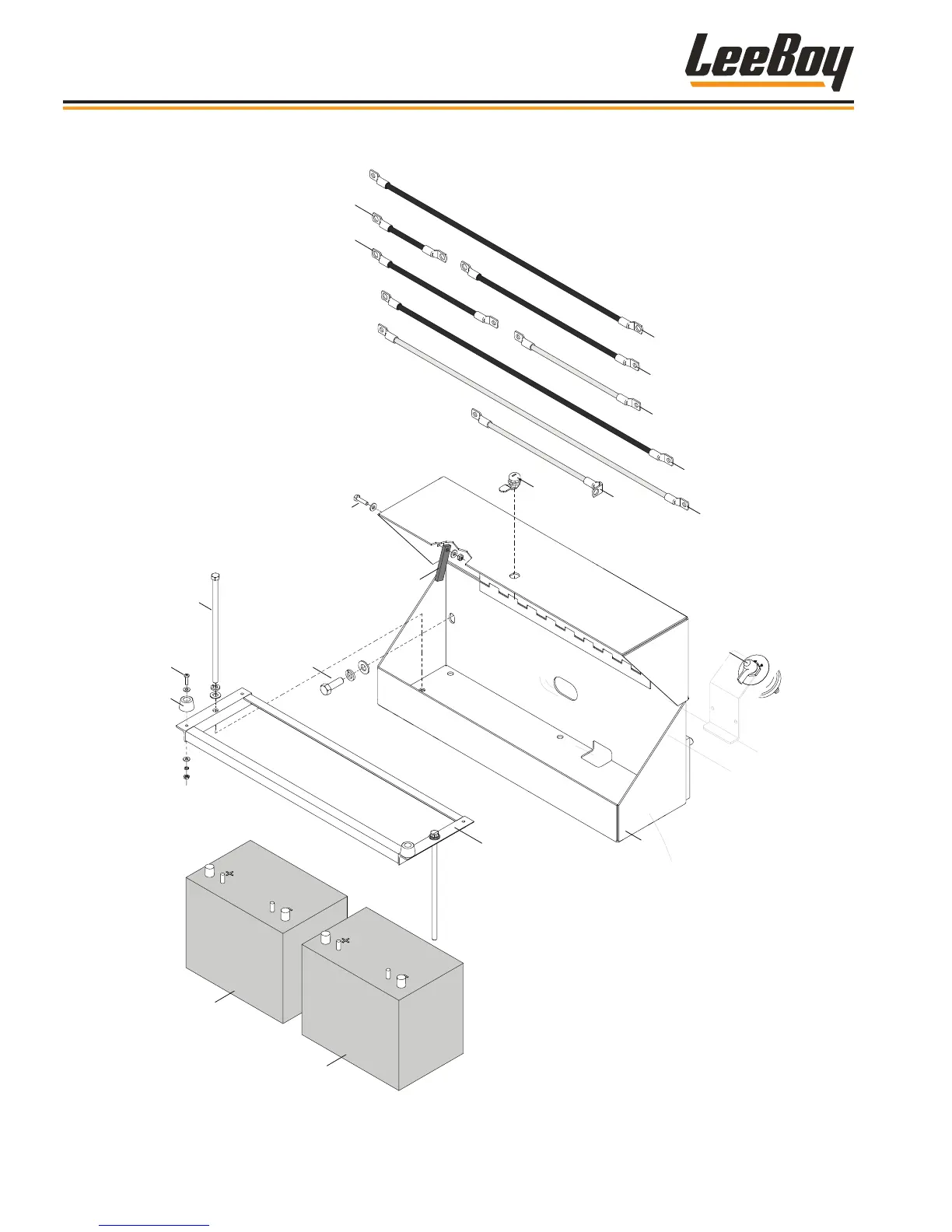 LeeBoy