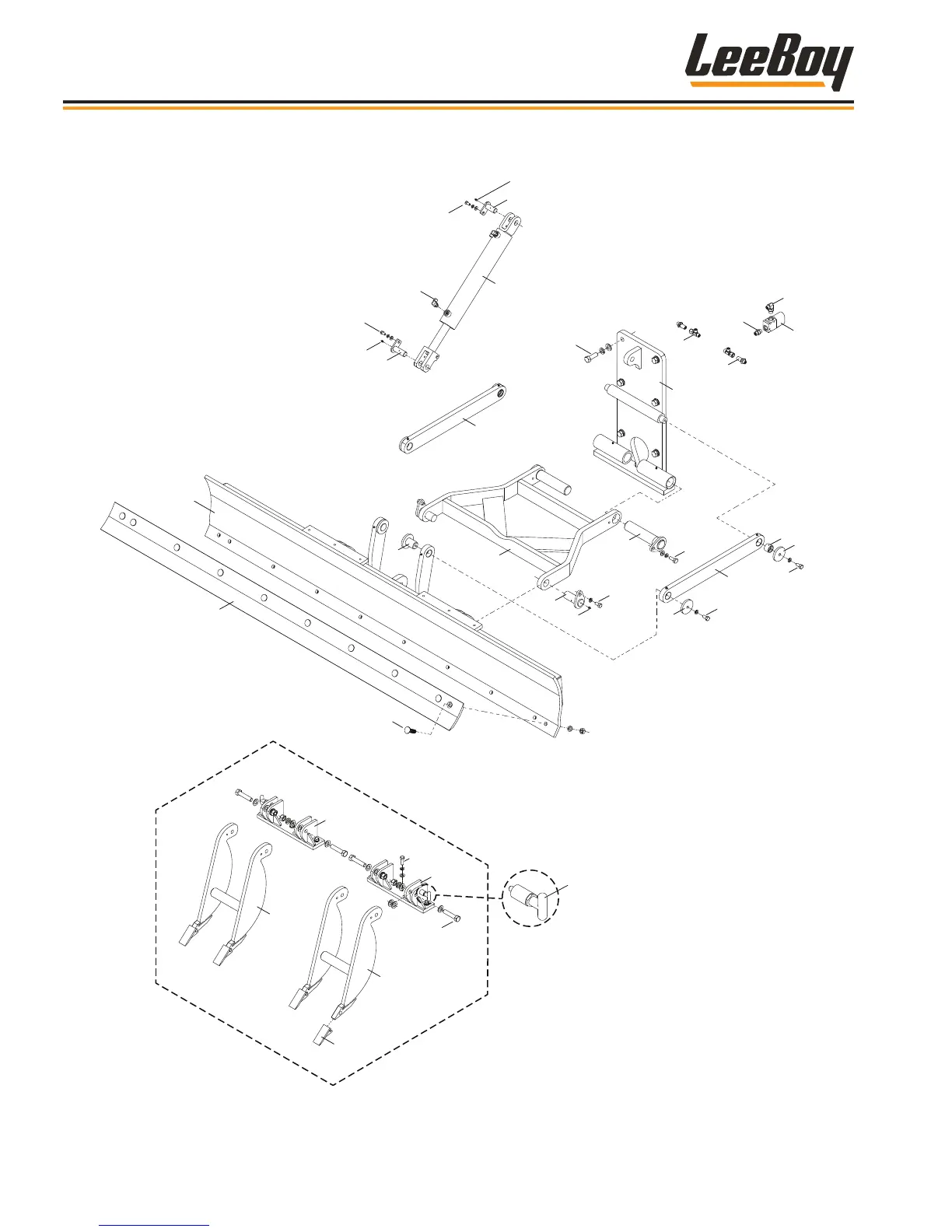 LeeBoy