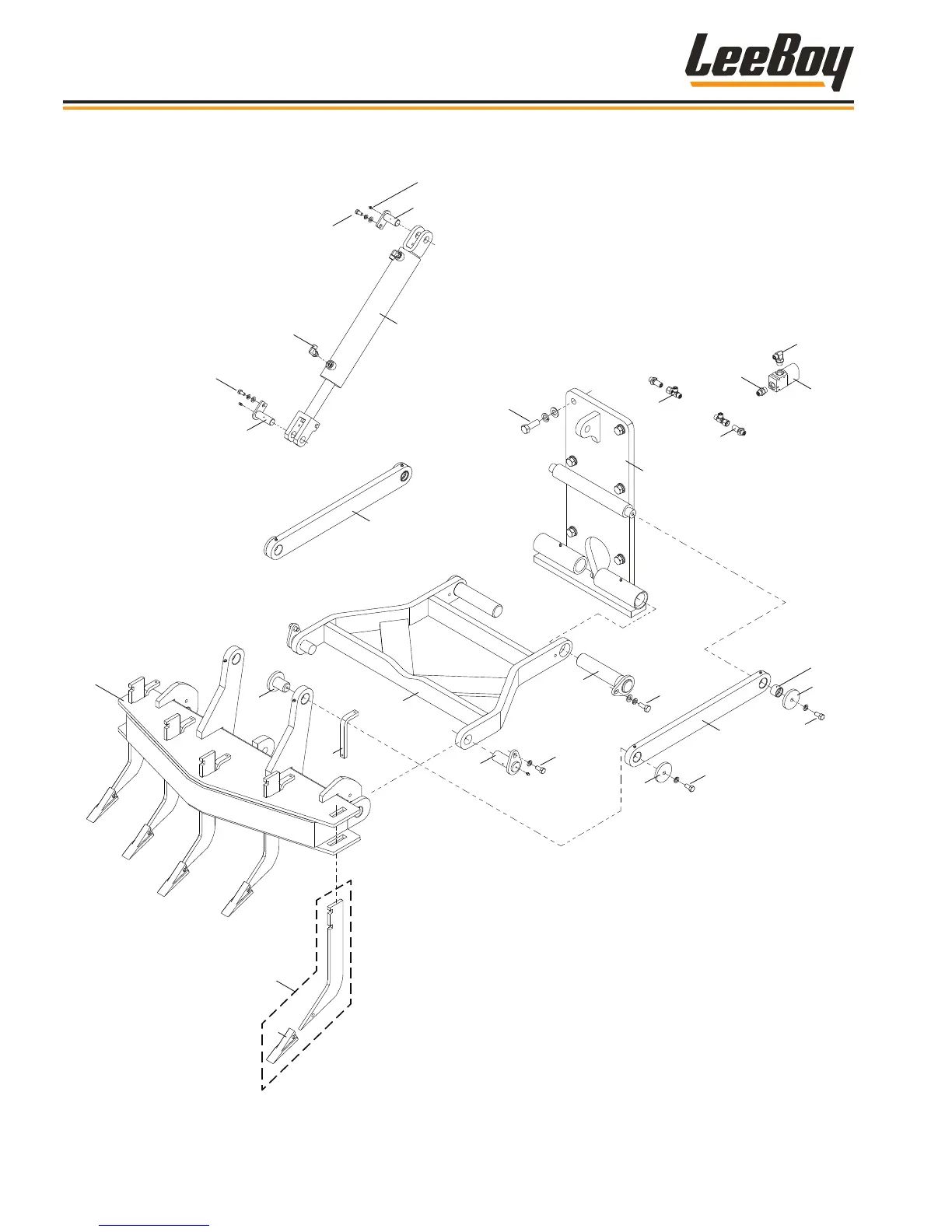 LeeBoy