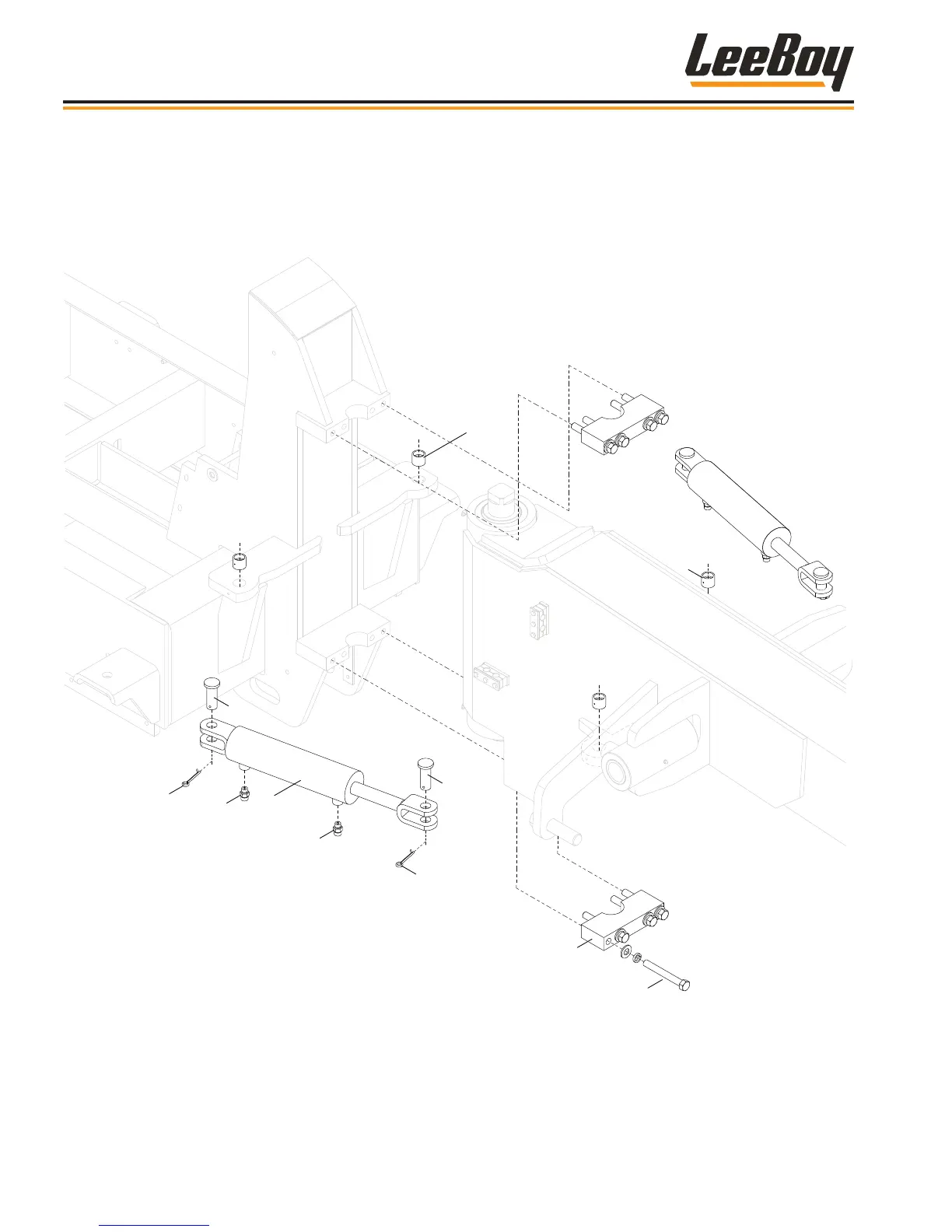 LeeBoy