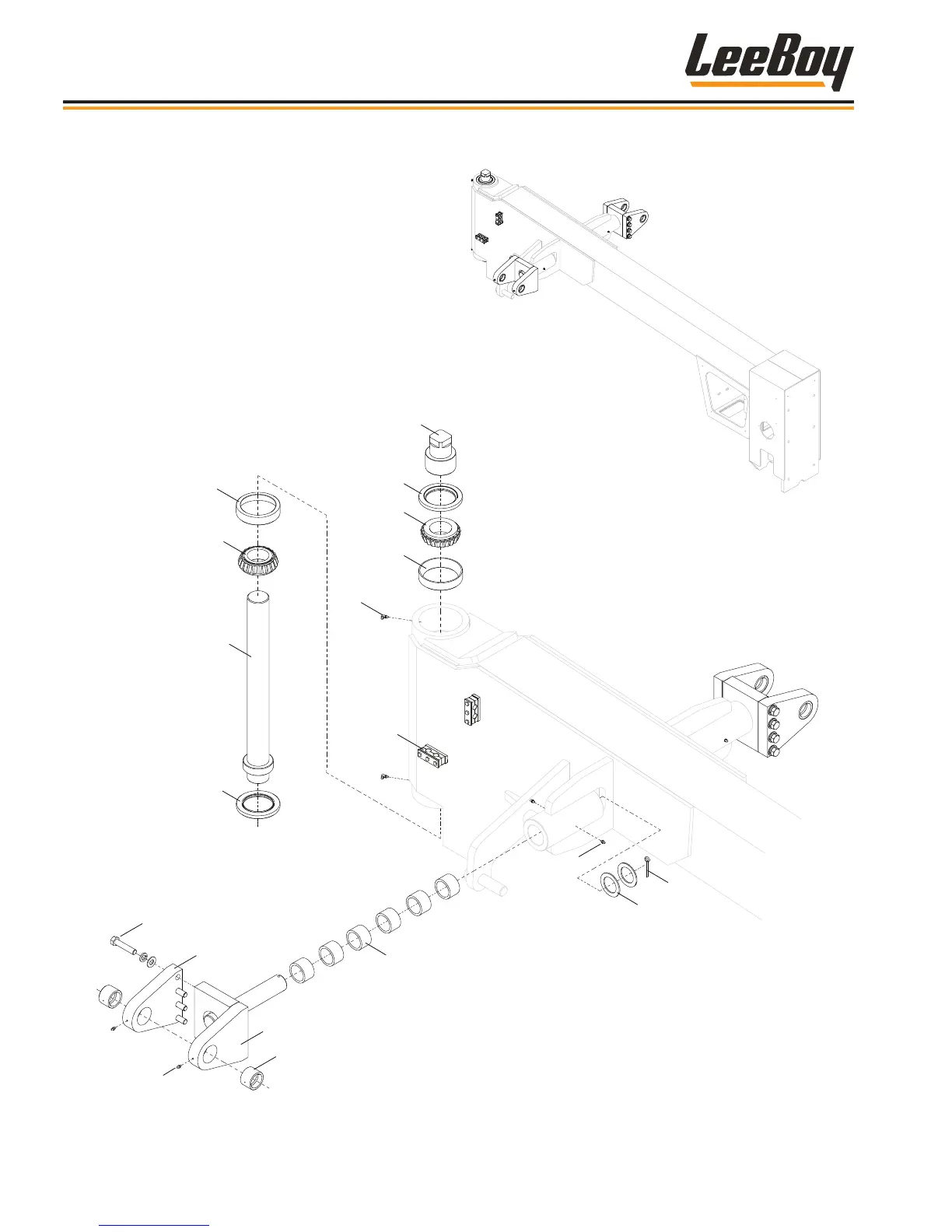 LeeBoy