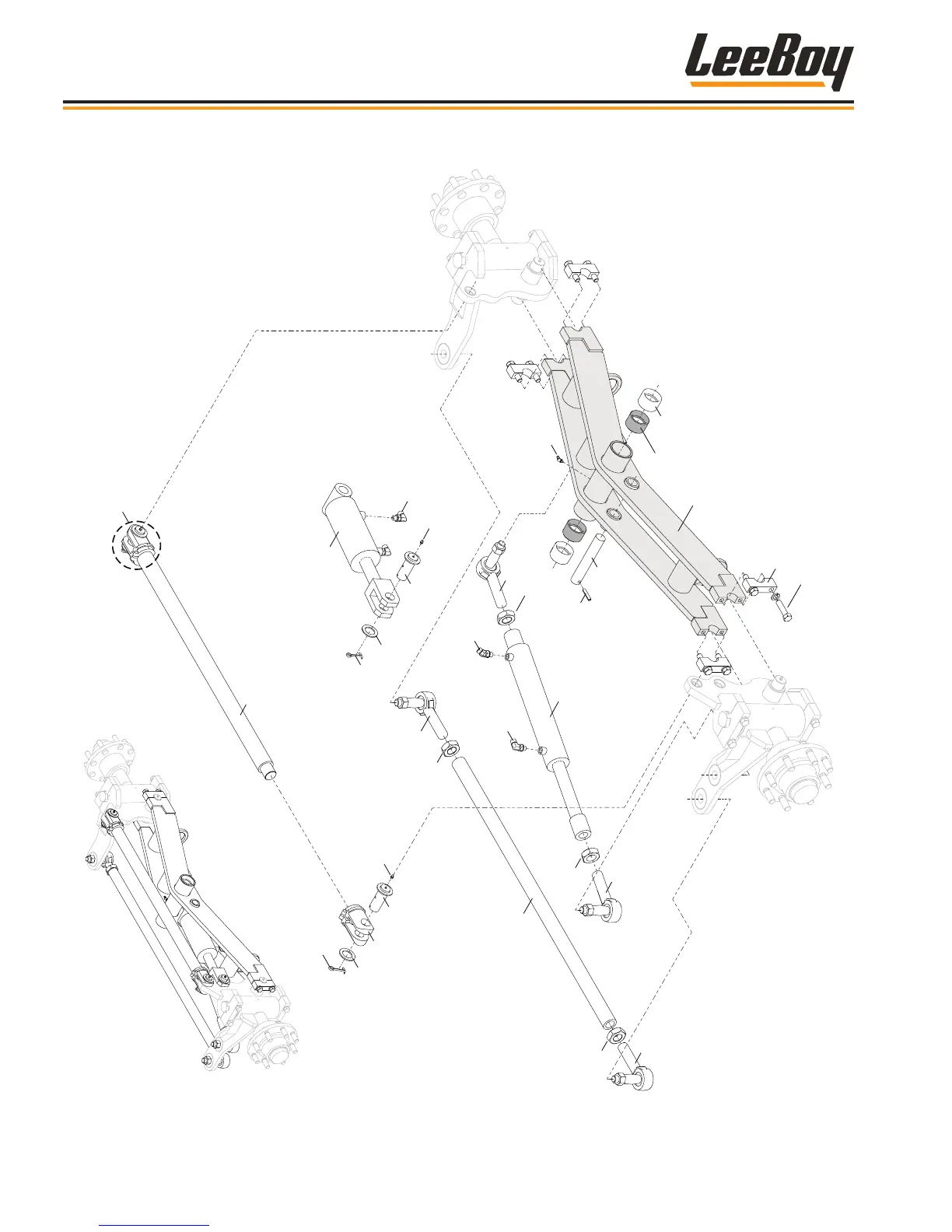 LeeBoy