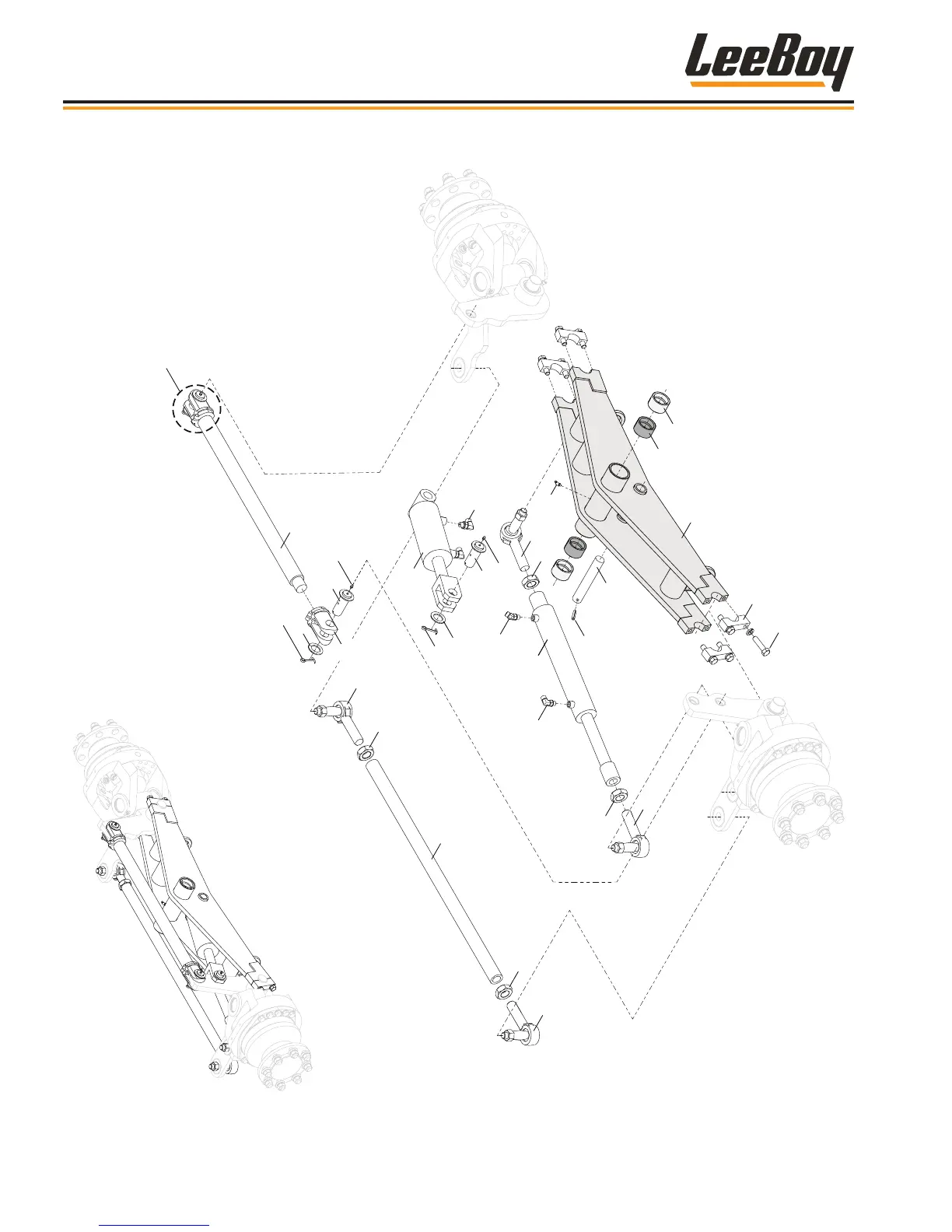 LeeBoy