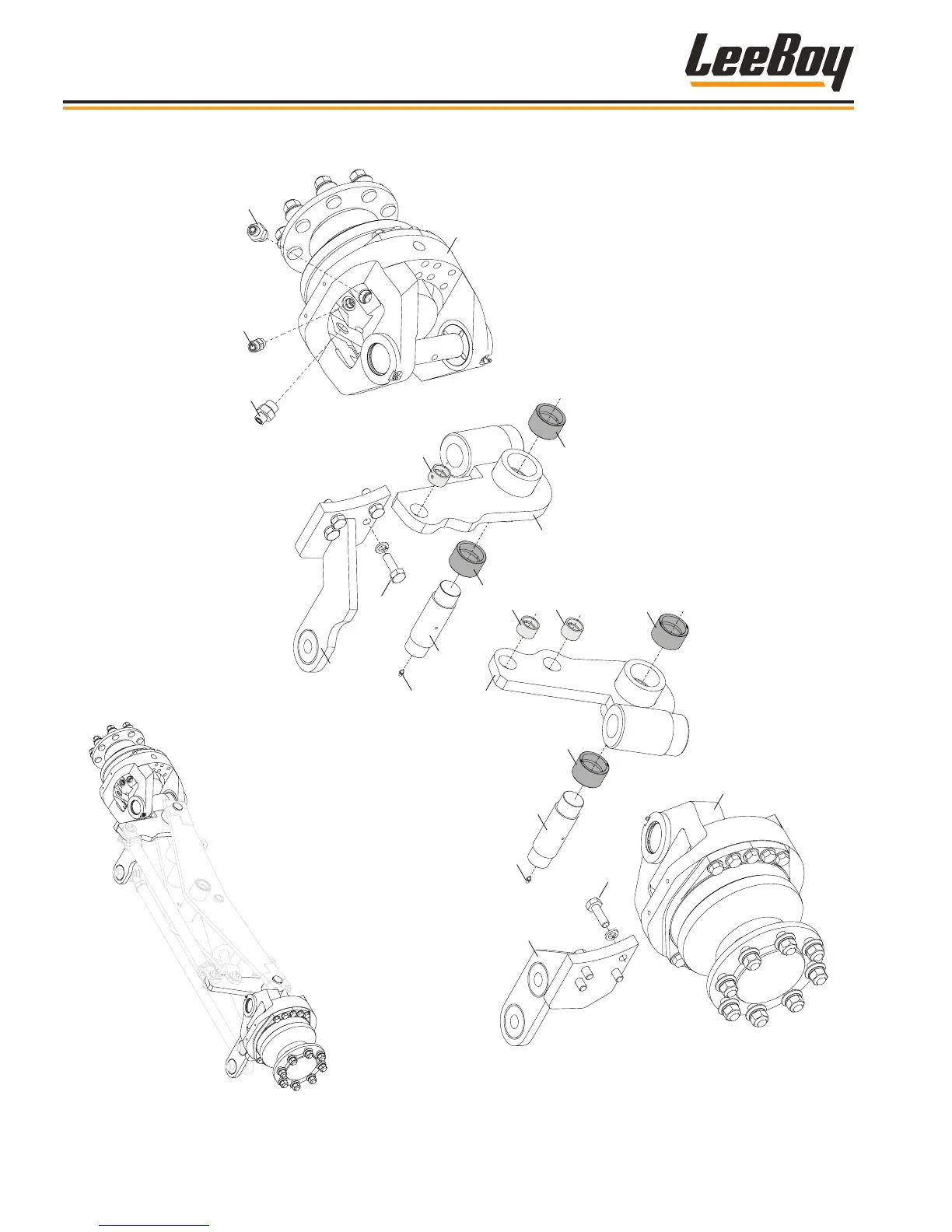 LeeBoy