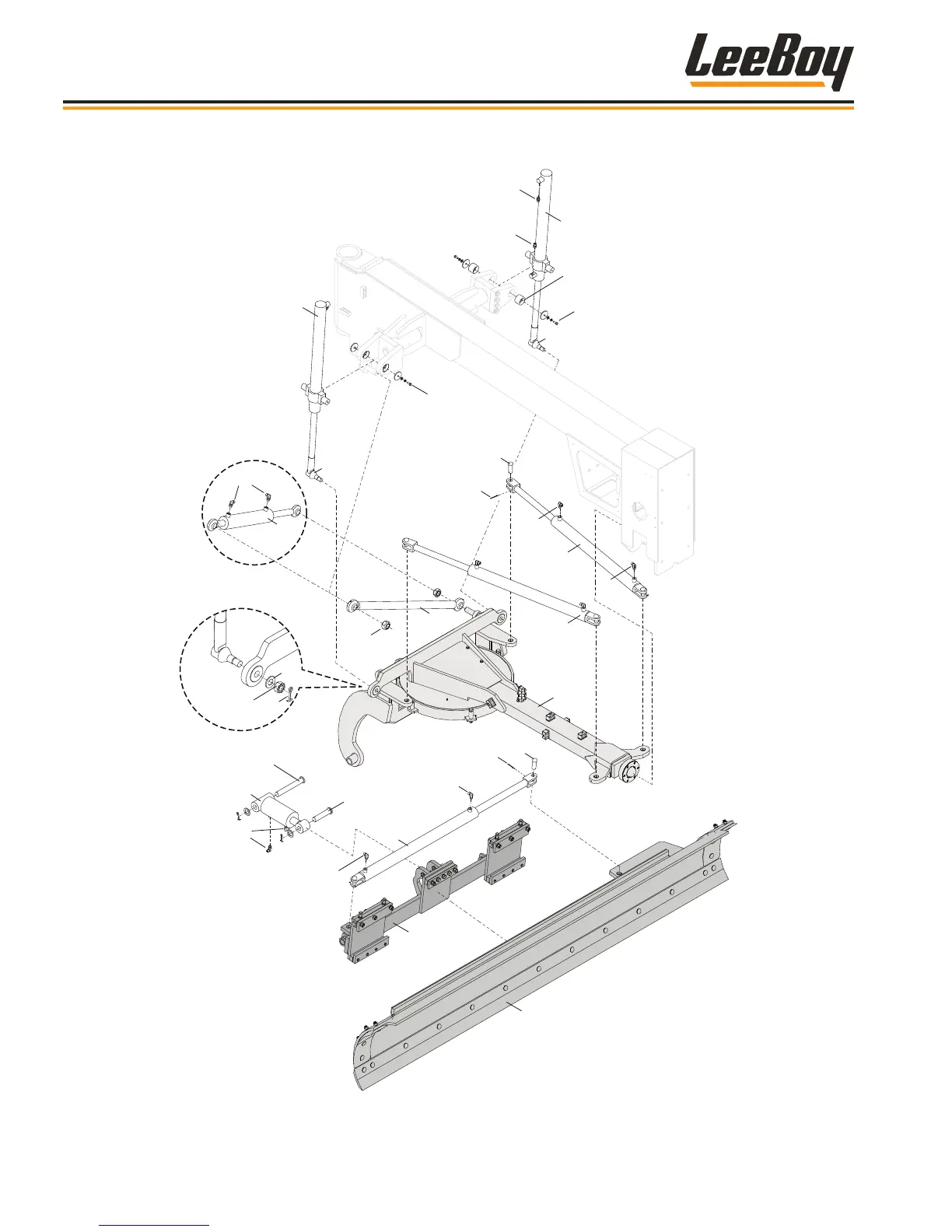 LeeBoy