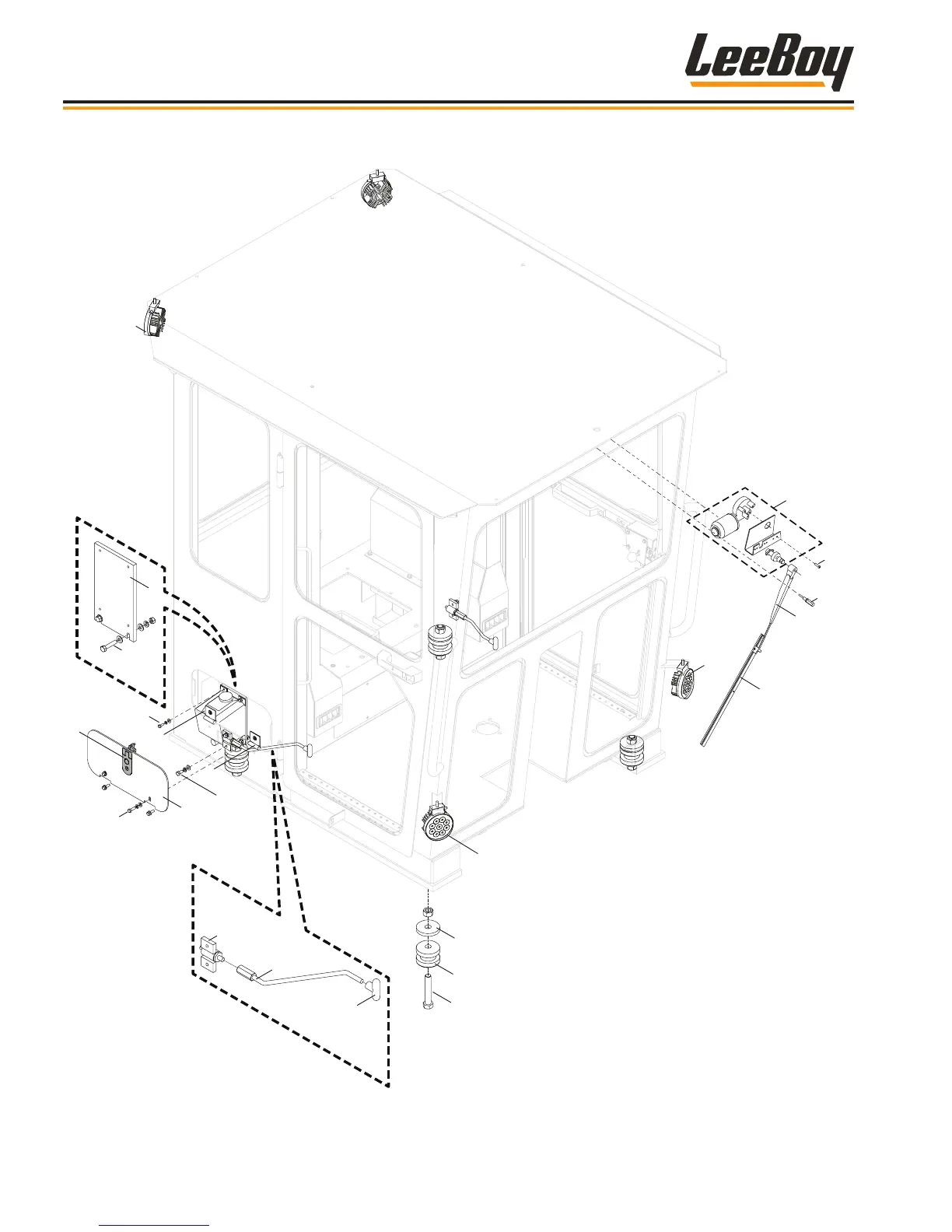 LeeBoy