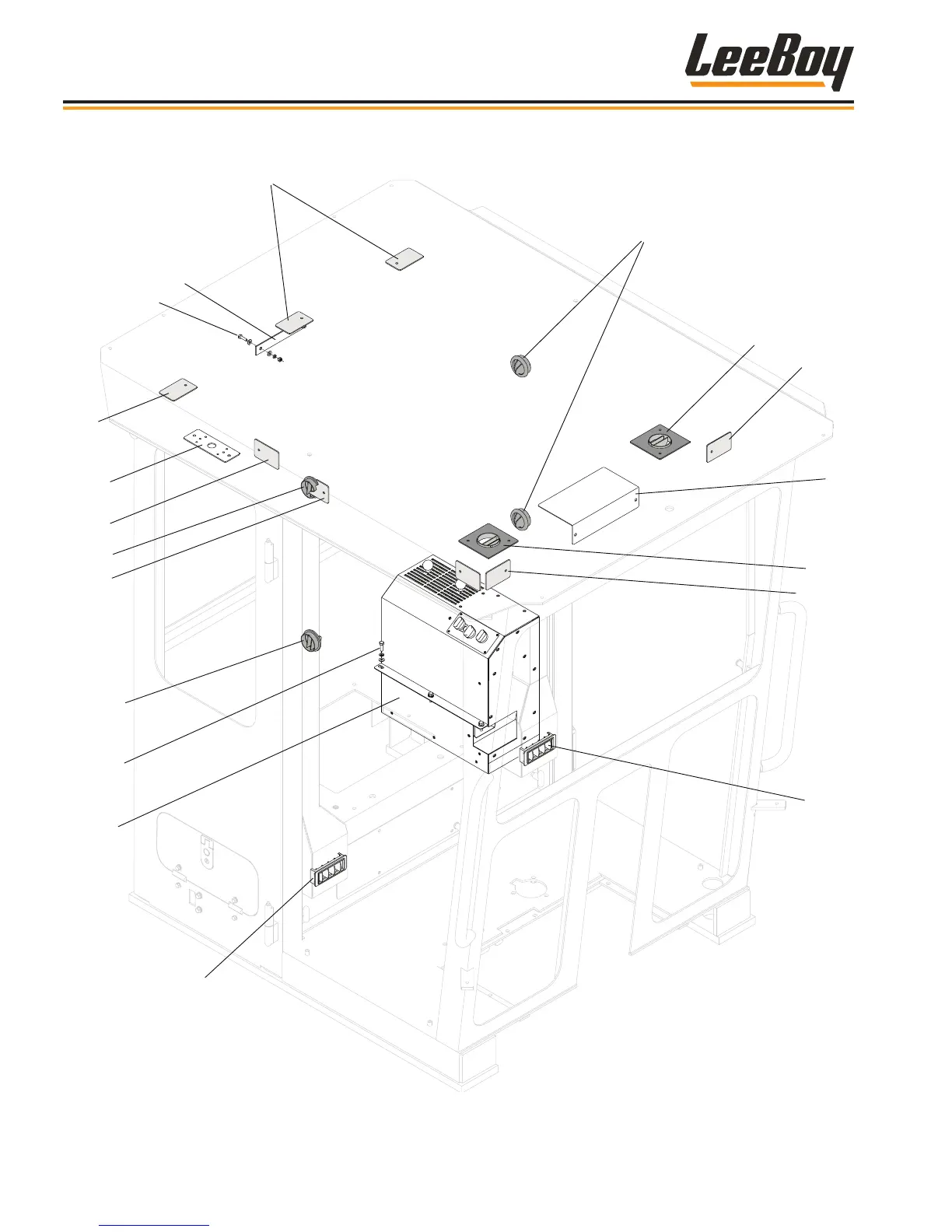 LeeBoy