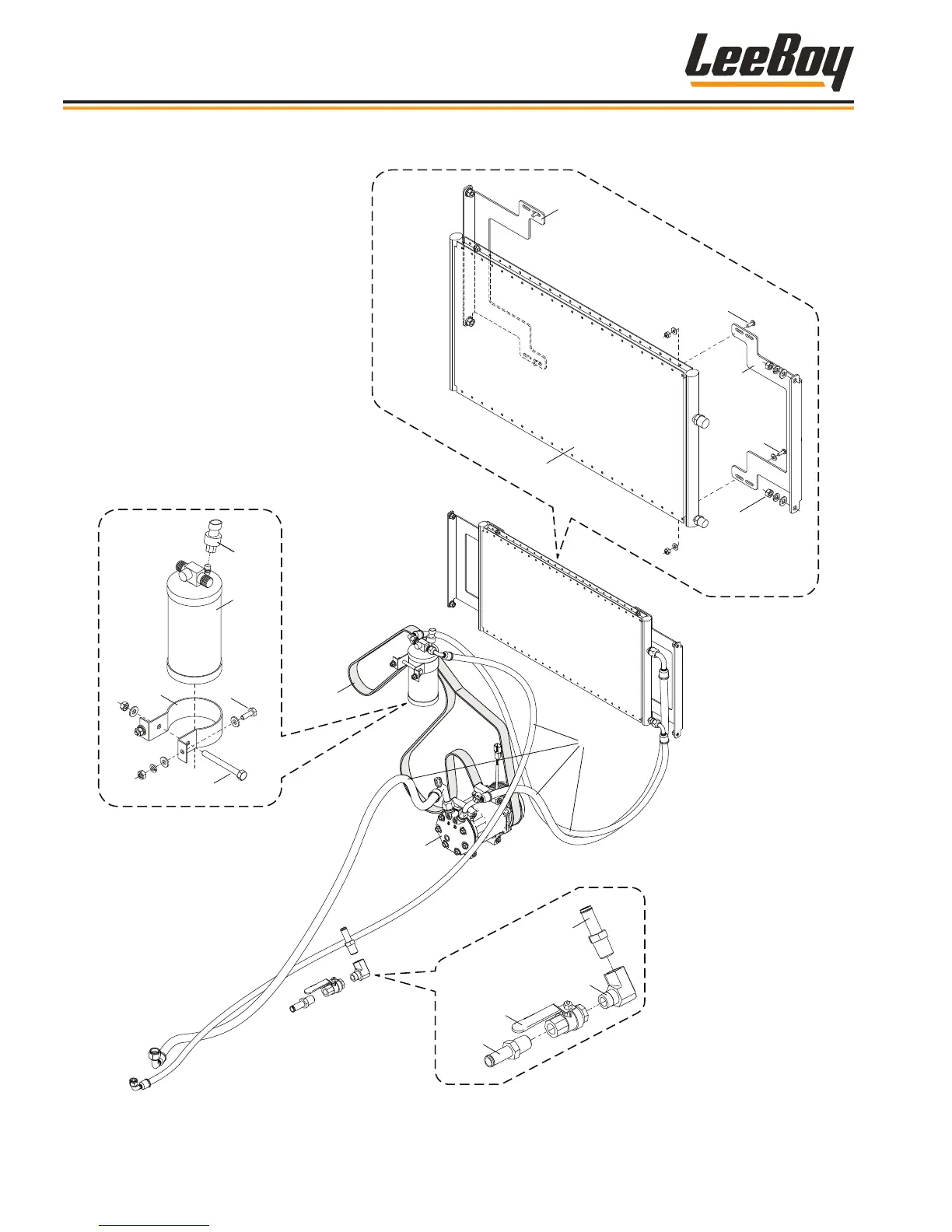 LeeBoy