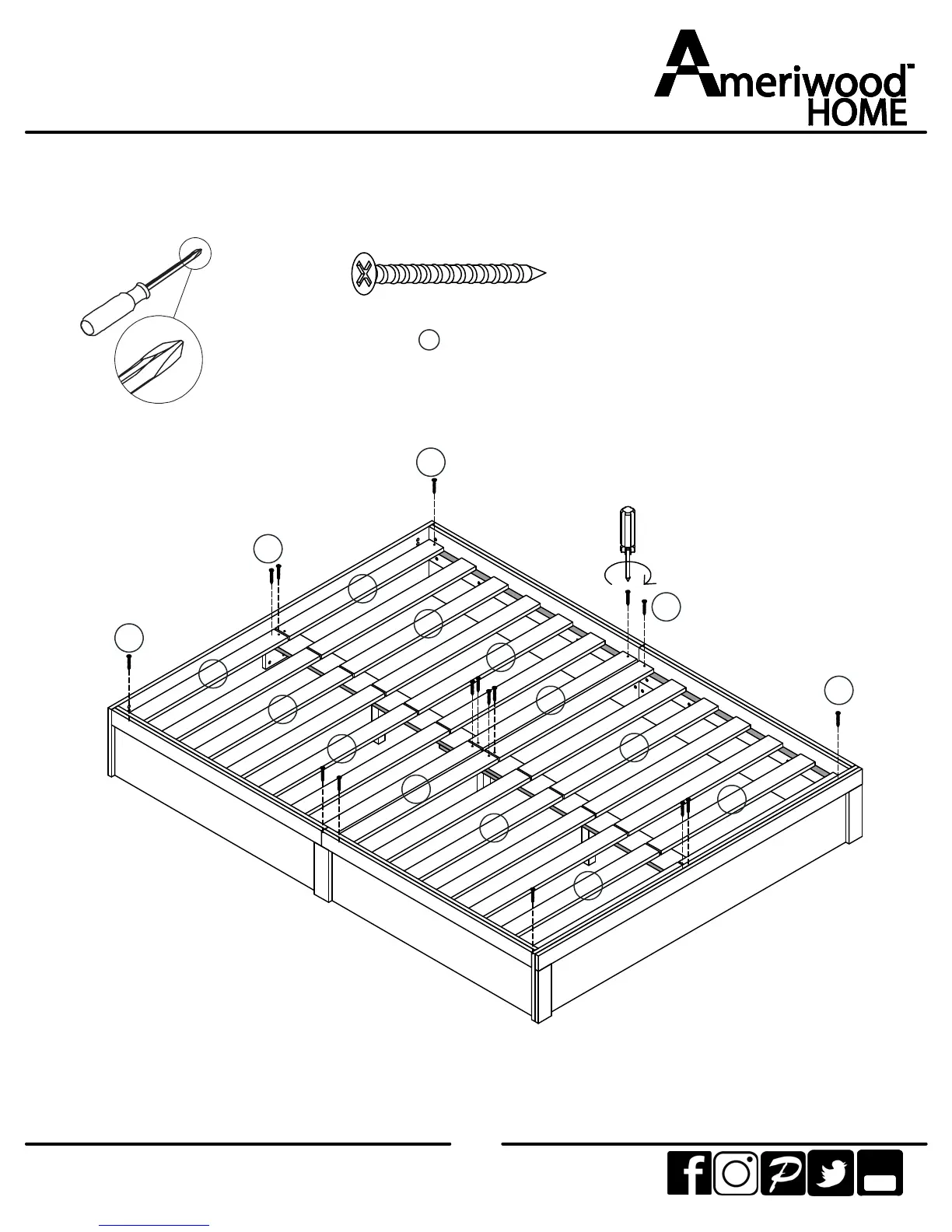 Ameriwood™ HOME