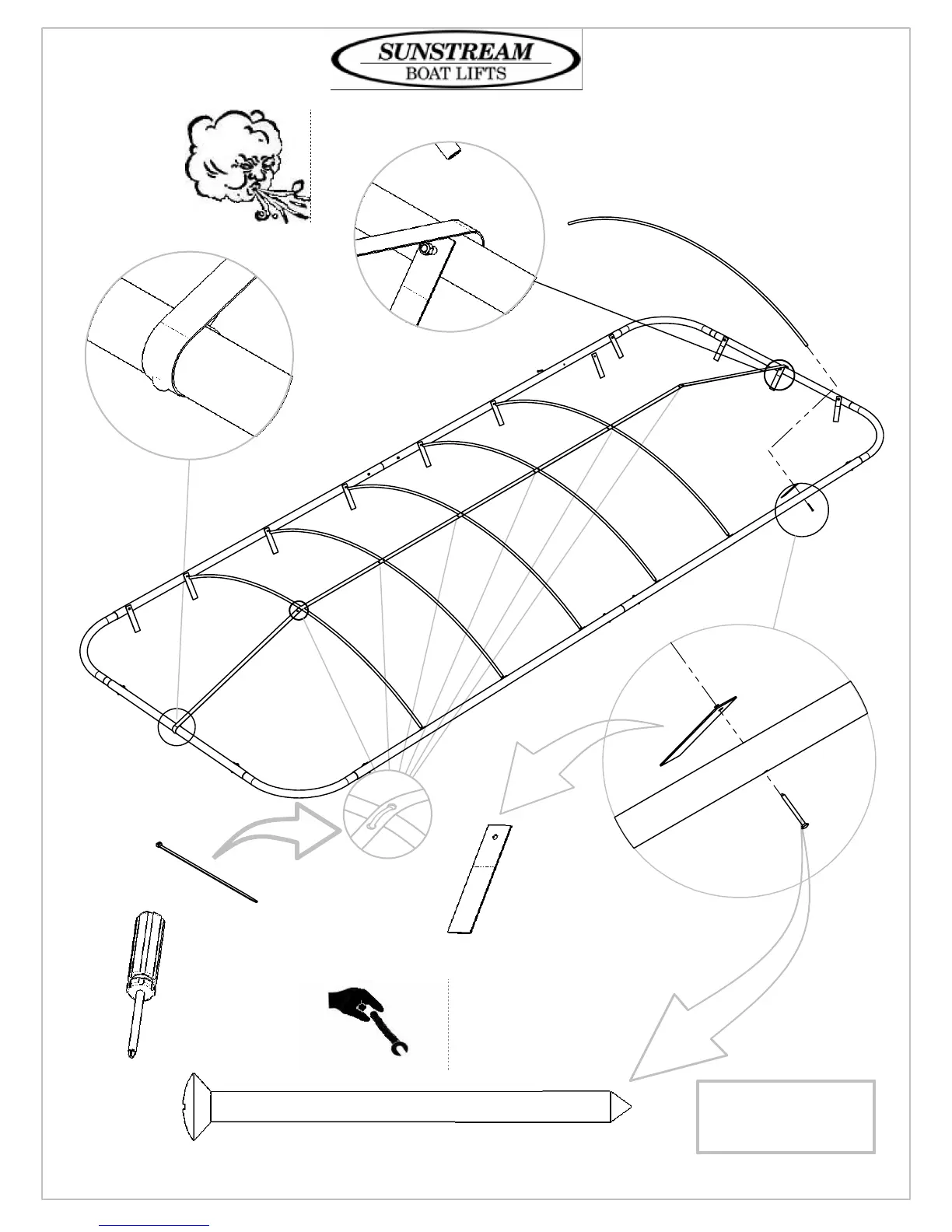 SUNSTREAM
BOAT LIFTS