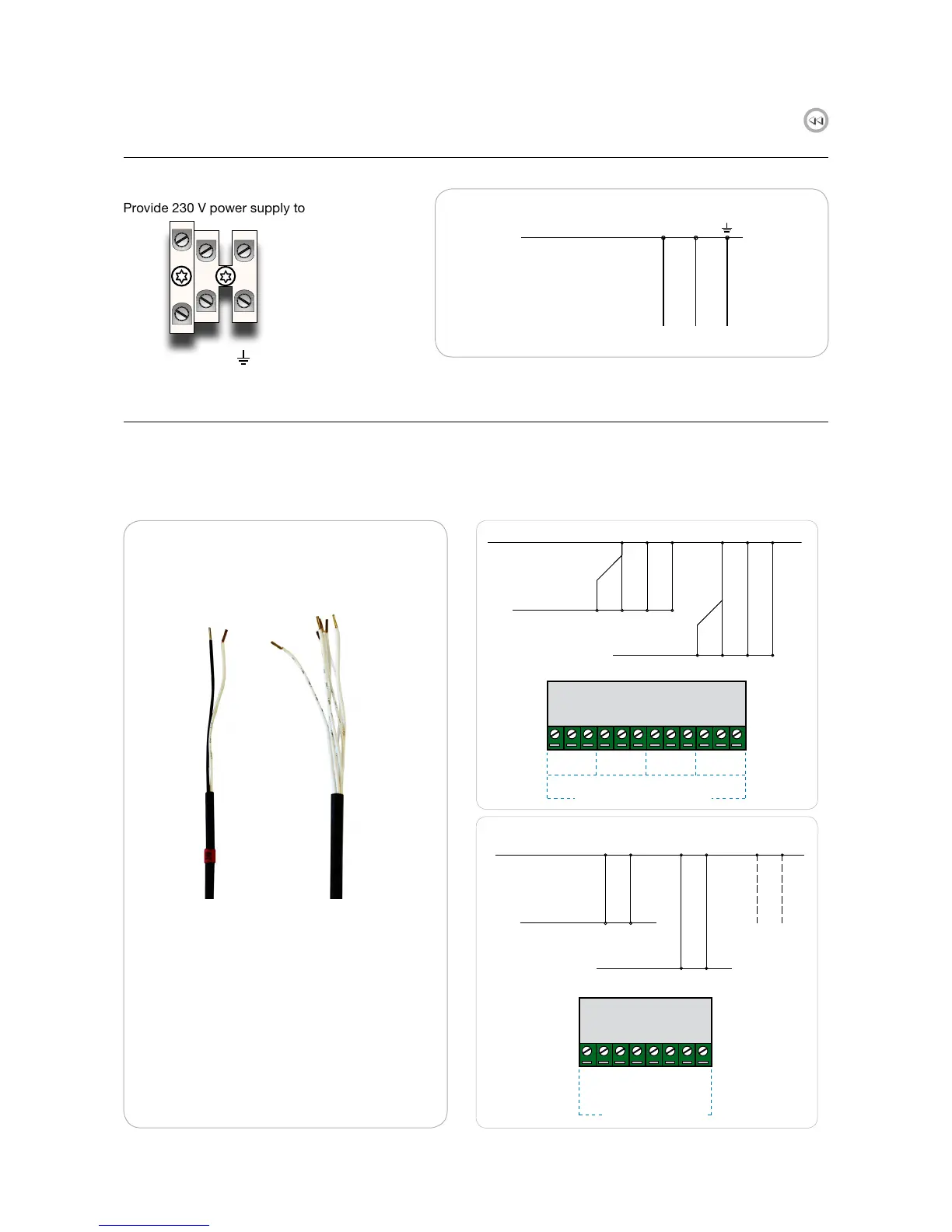 Provide 230 V power supply to