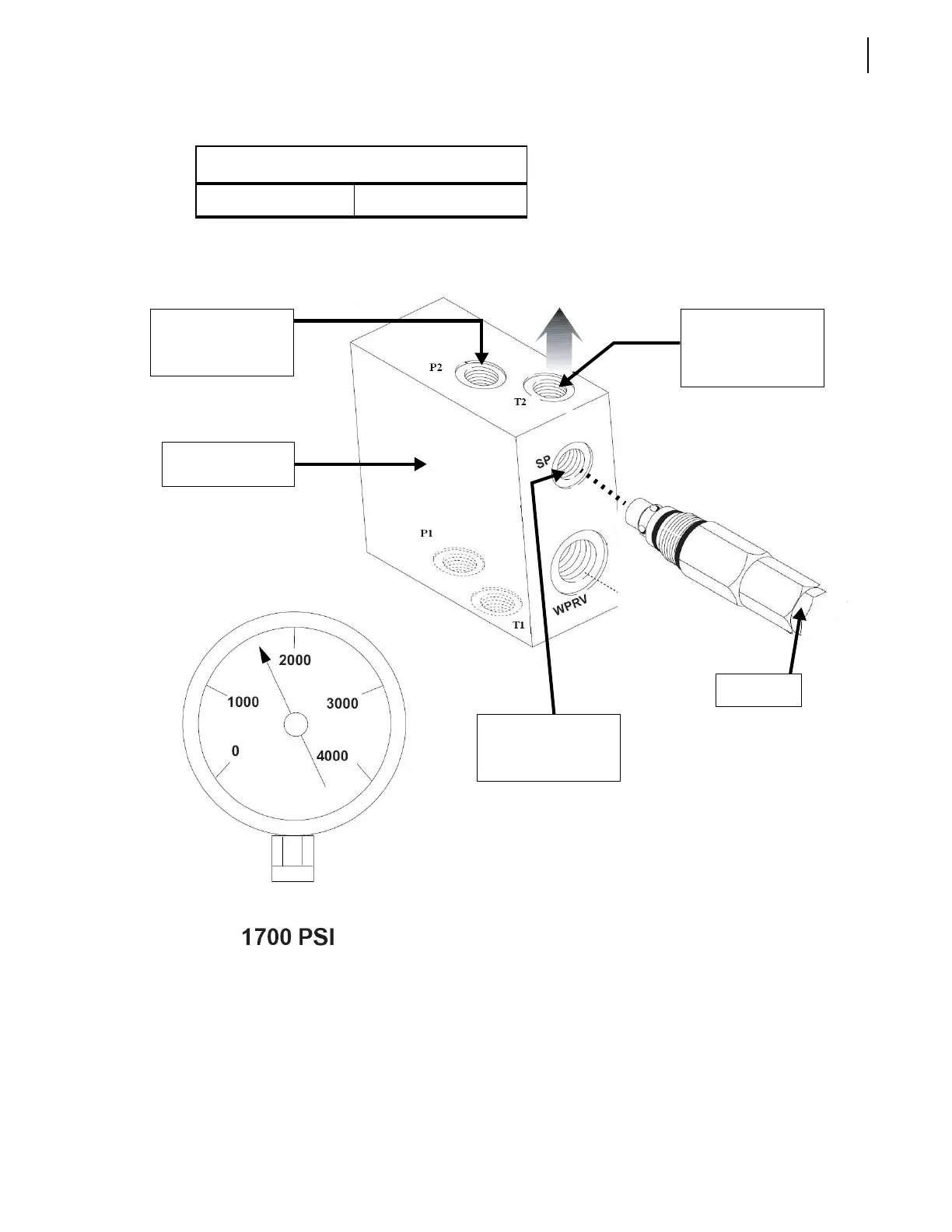 P2

T2

SP

P1

WPRV

T1

2000

1000

3000

0

4000

1700 PSI