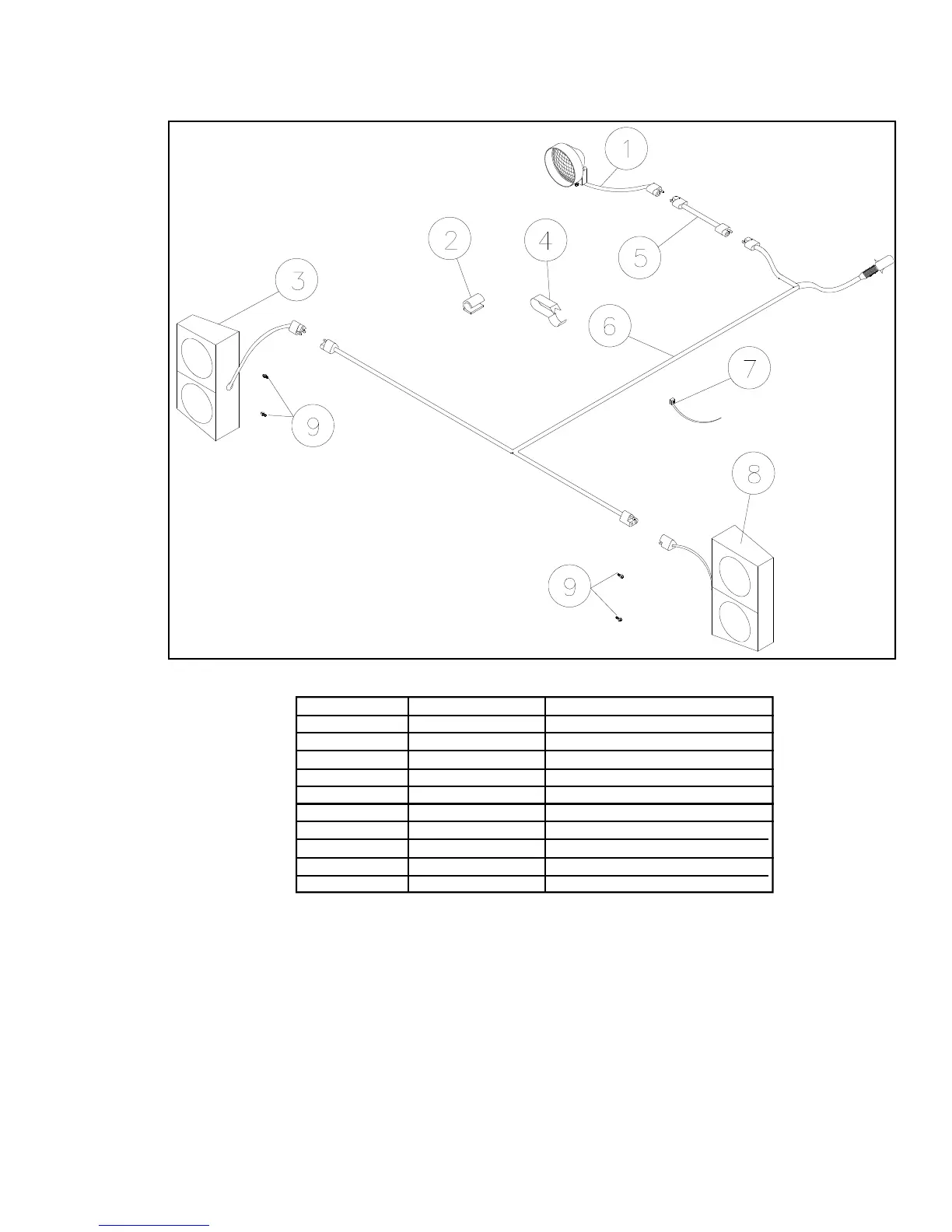 1
2
4
5
3
6
7
9
8
9