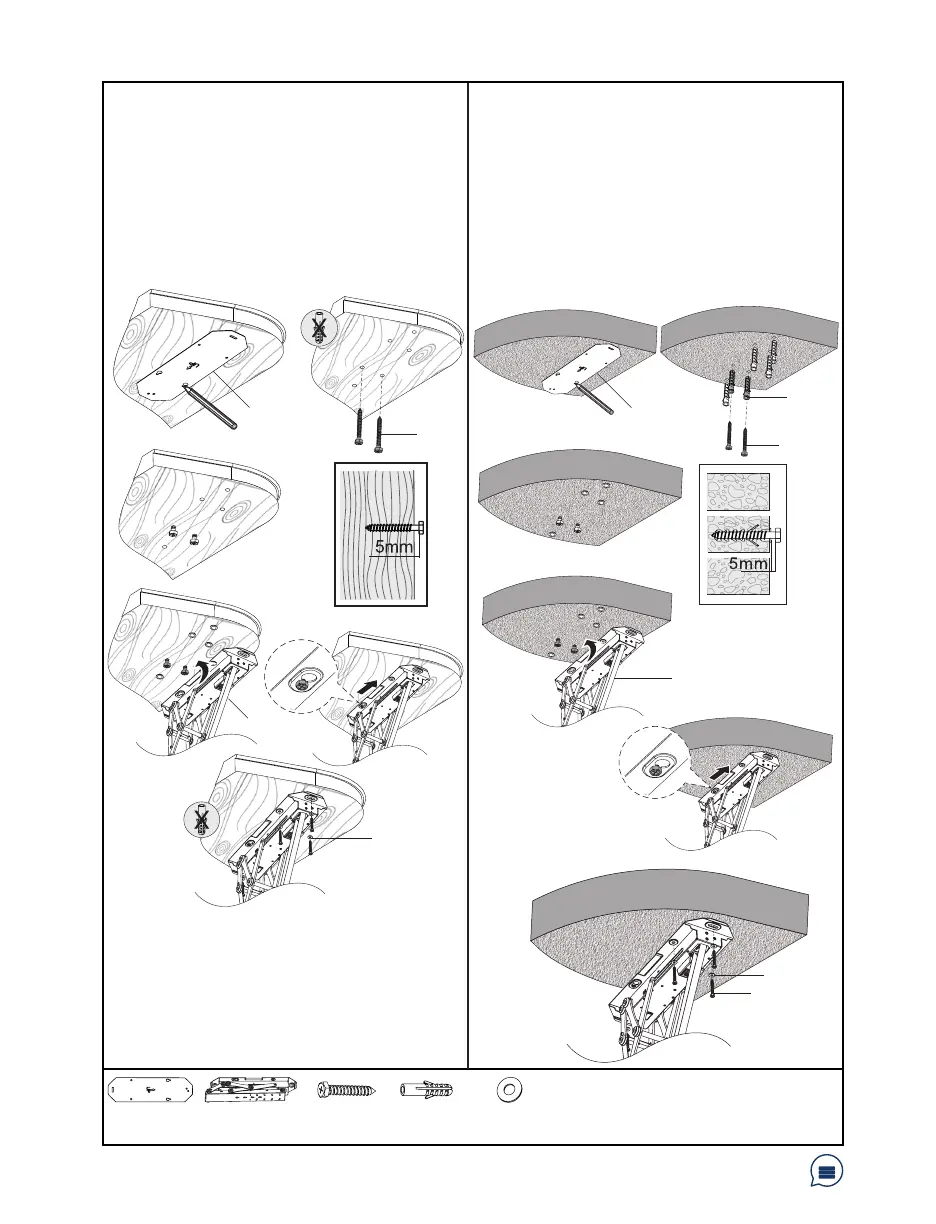 5mm

5mm