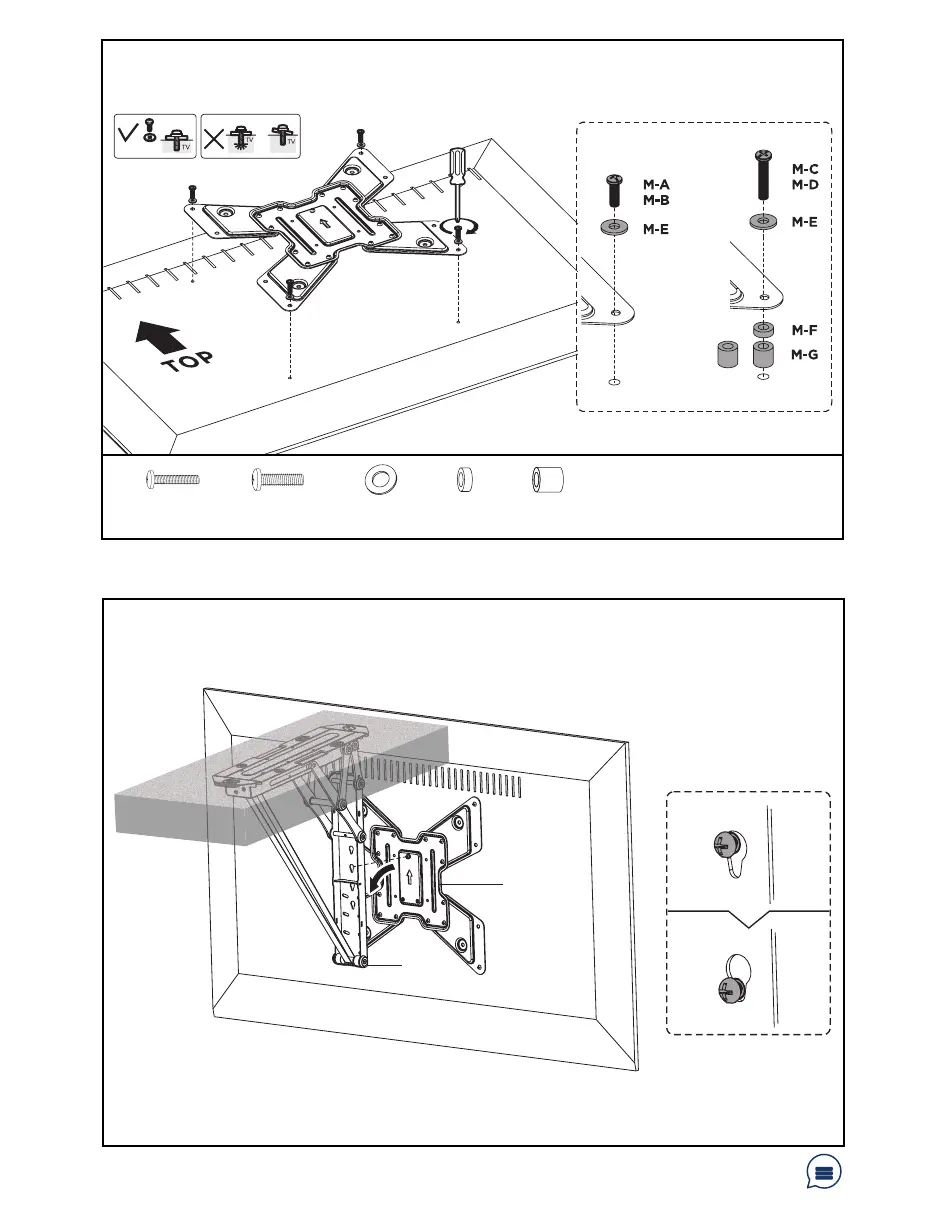 TV
TV
TV

M-A
M-B
M-E

M-C
M-D
M-E

M-F
M-G

TOP