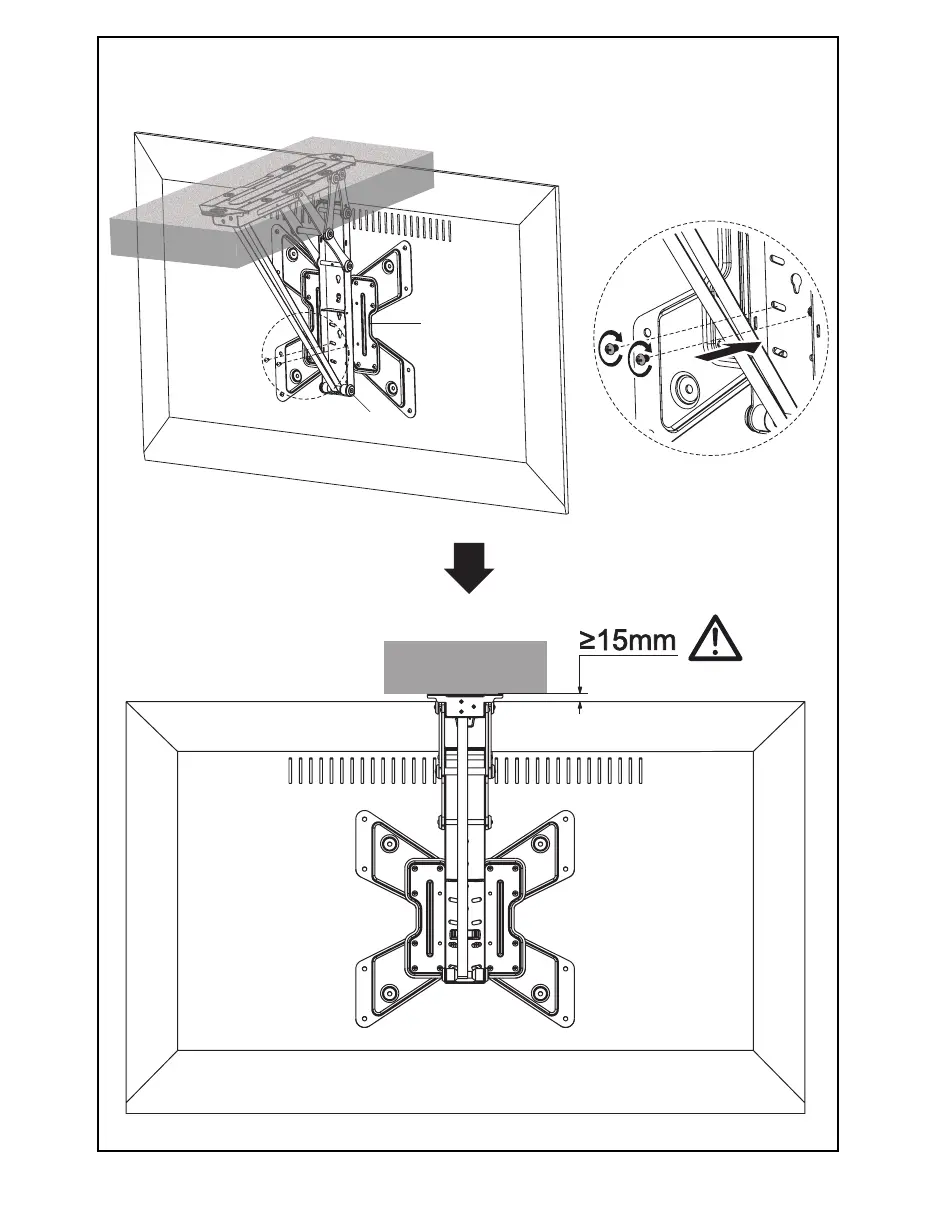 ≥15mm