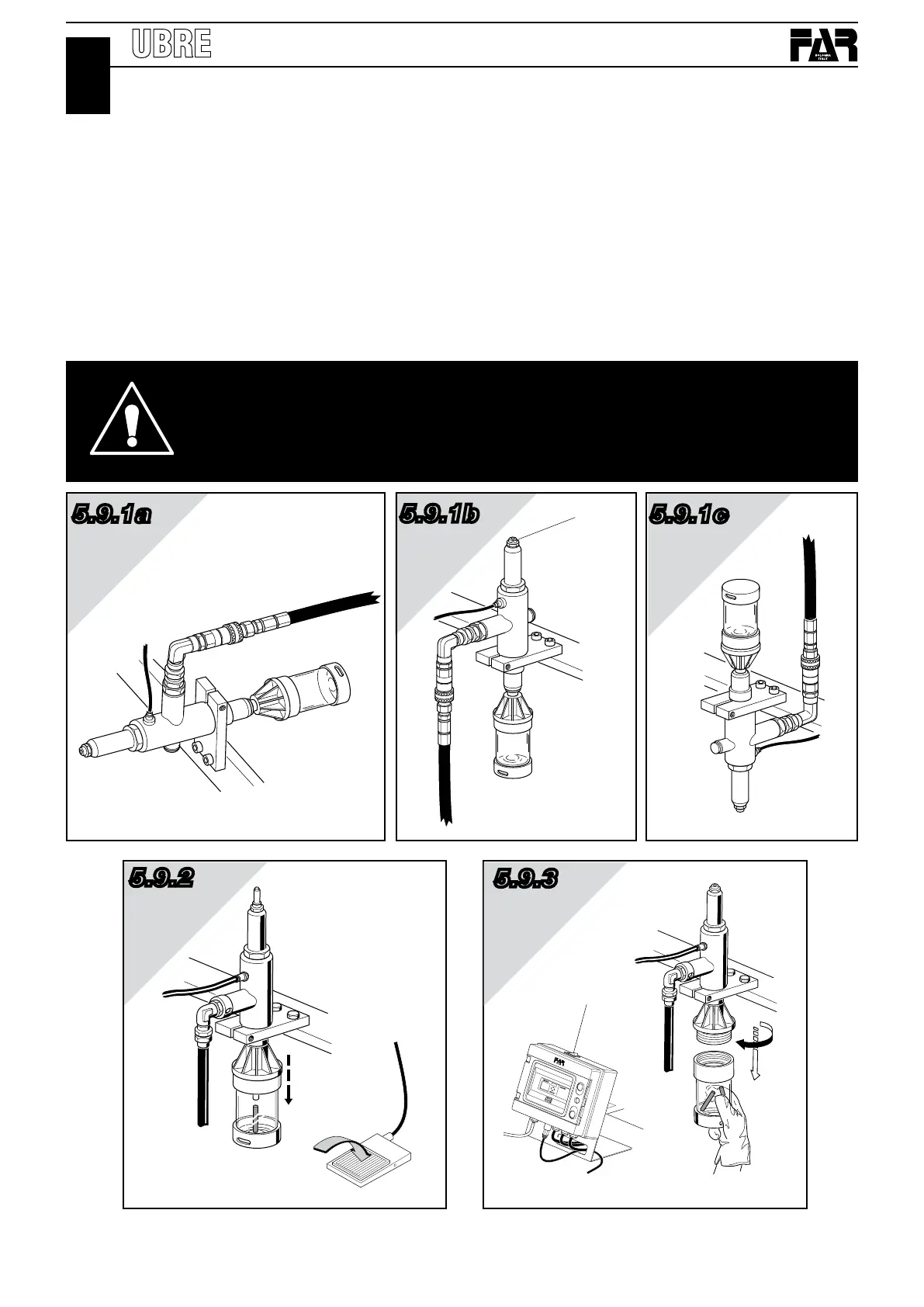 UBRE

FAR BOLOGNA ITALY

5.9.1a

5.9.1b

5.9.1c

5.9.2

5.9.3

FAR