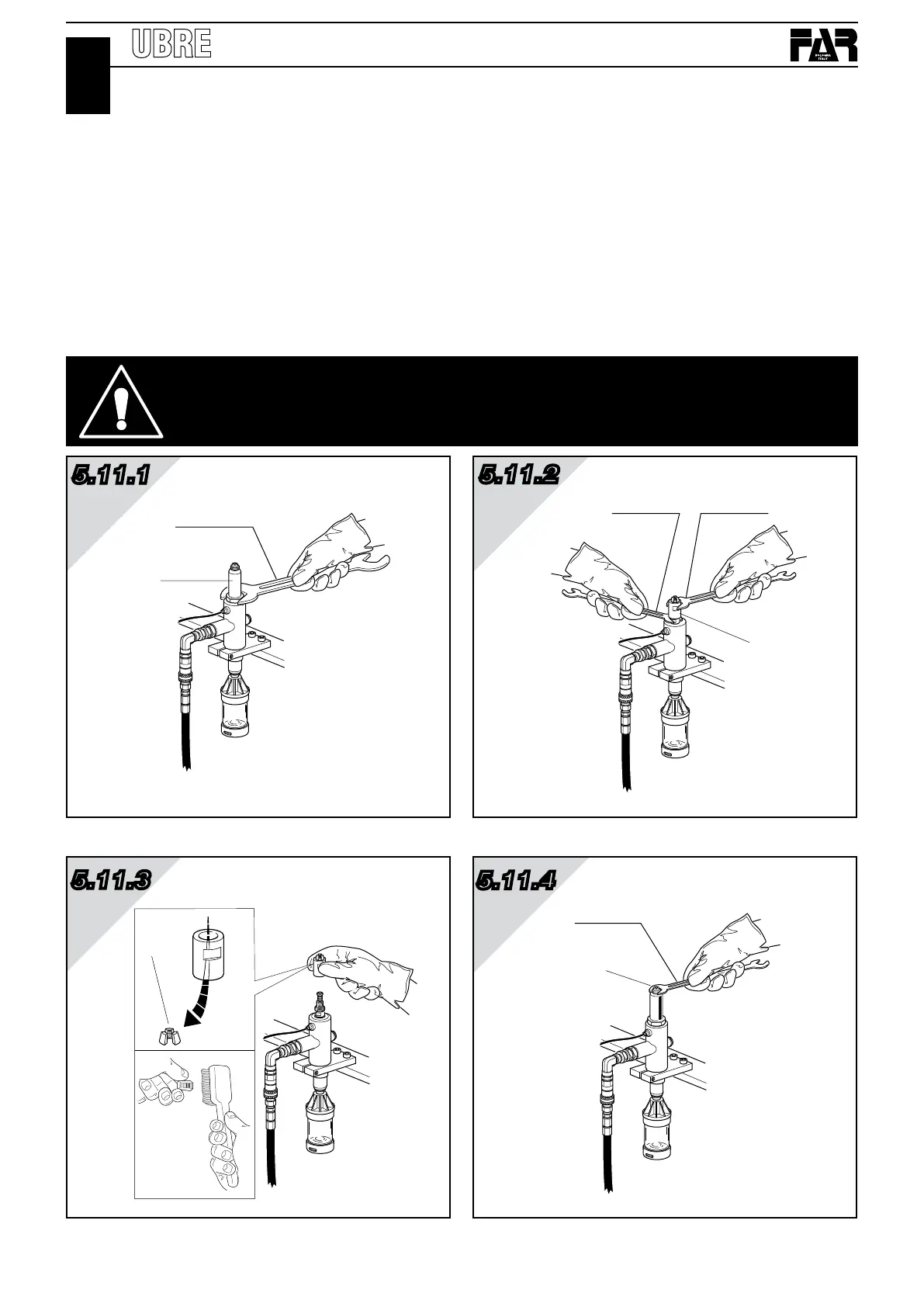 UBRE

FAR BOLOGNA ITALY

5.11.1

5.11.2

5.11.3

5.11.4