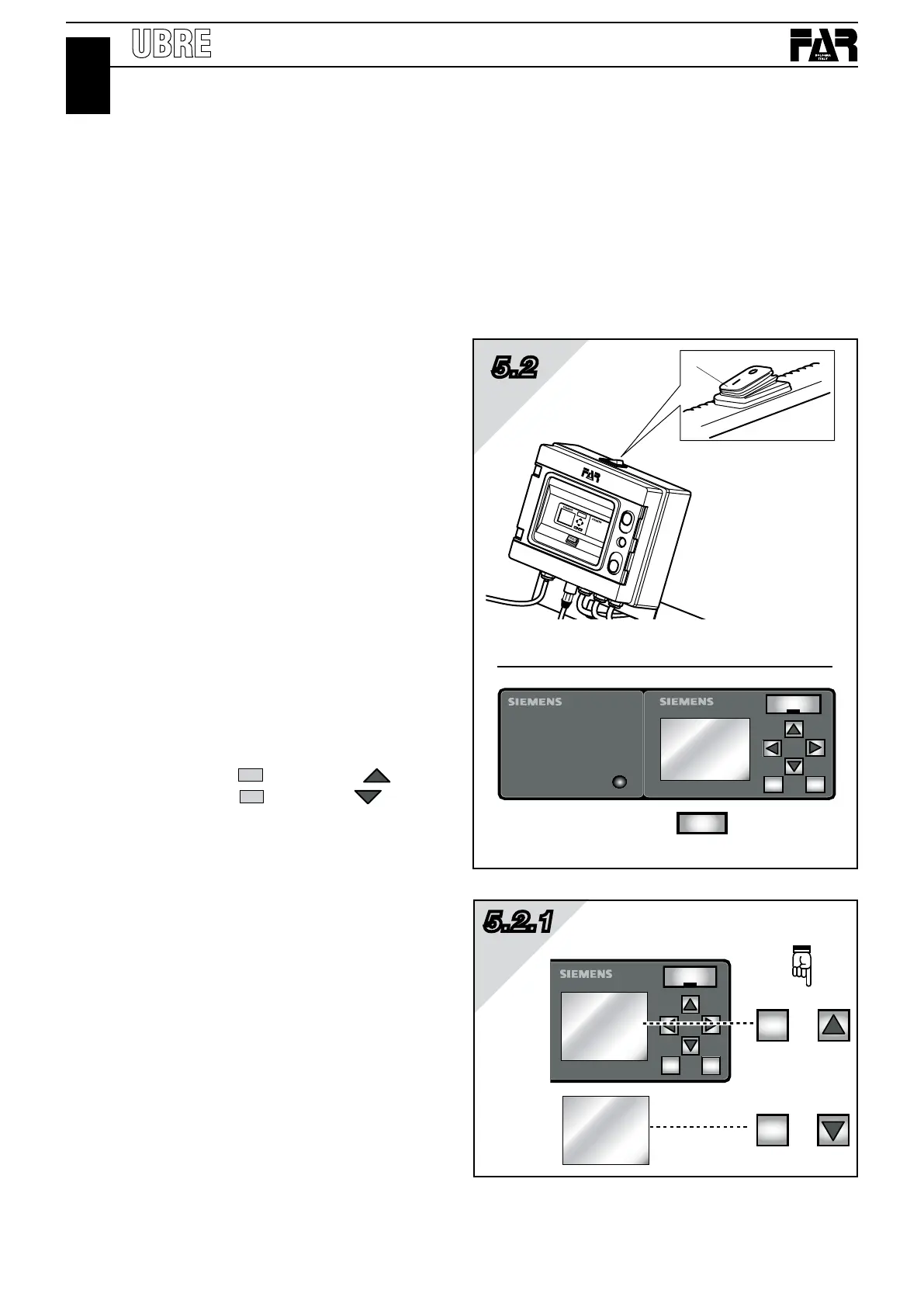 UBRE

FAR
BOLOGNA
ITALY

5.2

FAR

SIEMENS

SIEMENS

5.2.1

SIEMENS