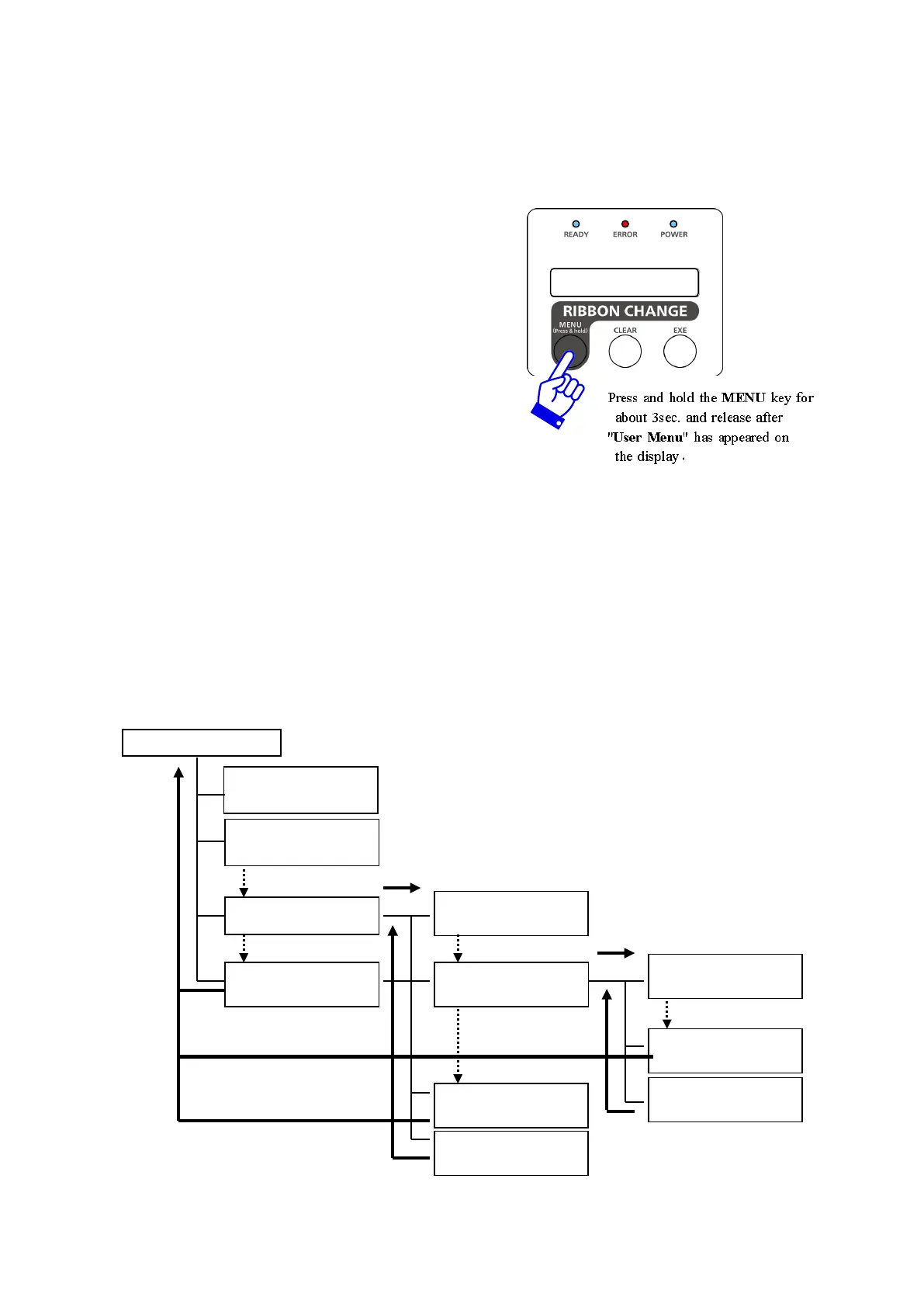 READY ERROR POWER

RIBBON CHANGE

MENU
(Press & hold)

CLEAR

EXE

Press and hold the MENU key for about 3sec. and release after "User Menu" has appeared on the display.