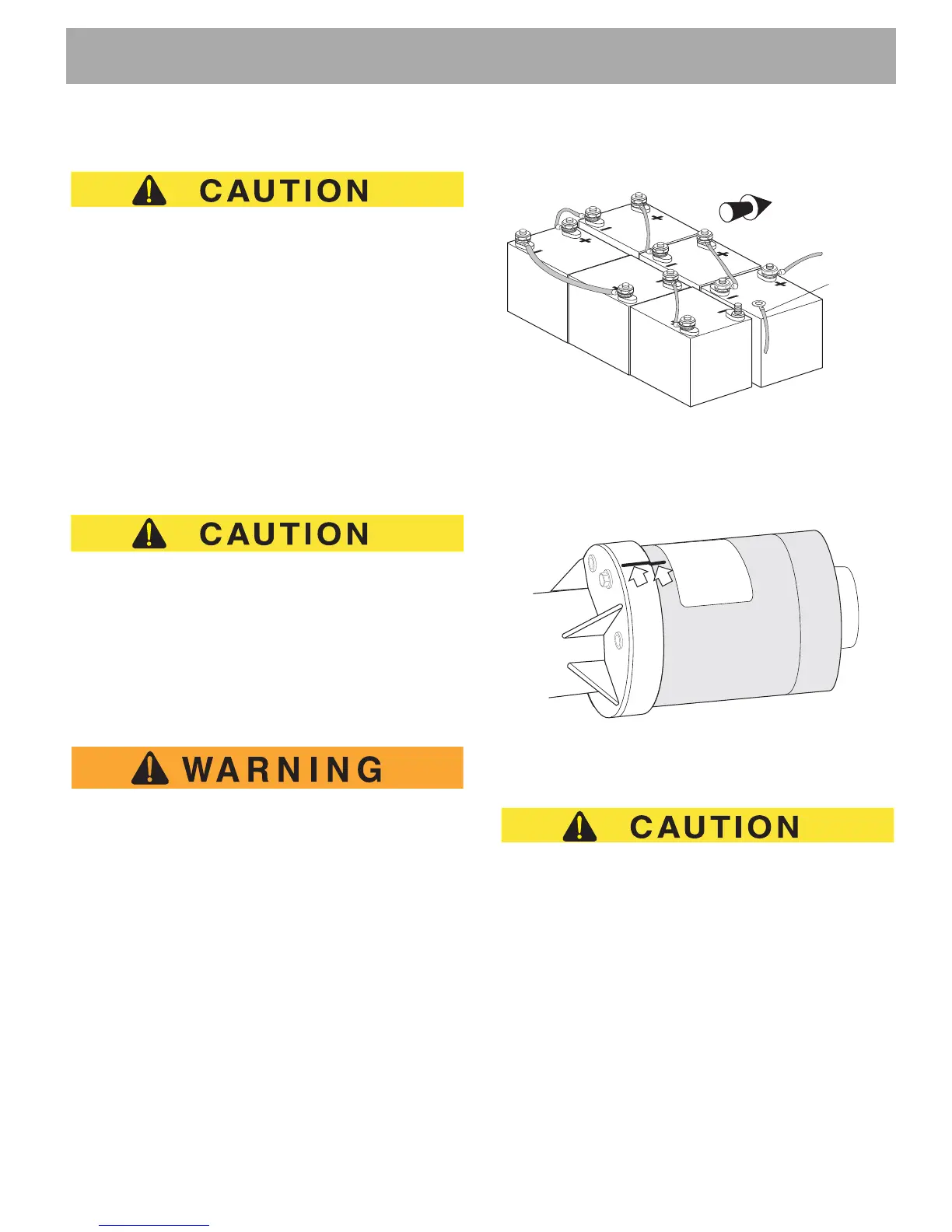 CAUTION

CAUTION

WARNING

CAUTION