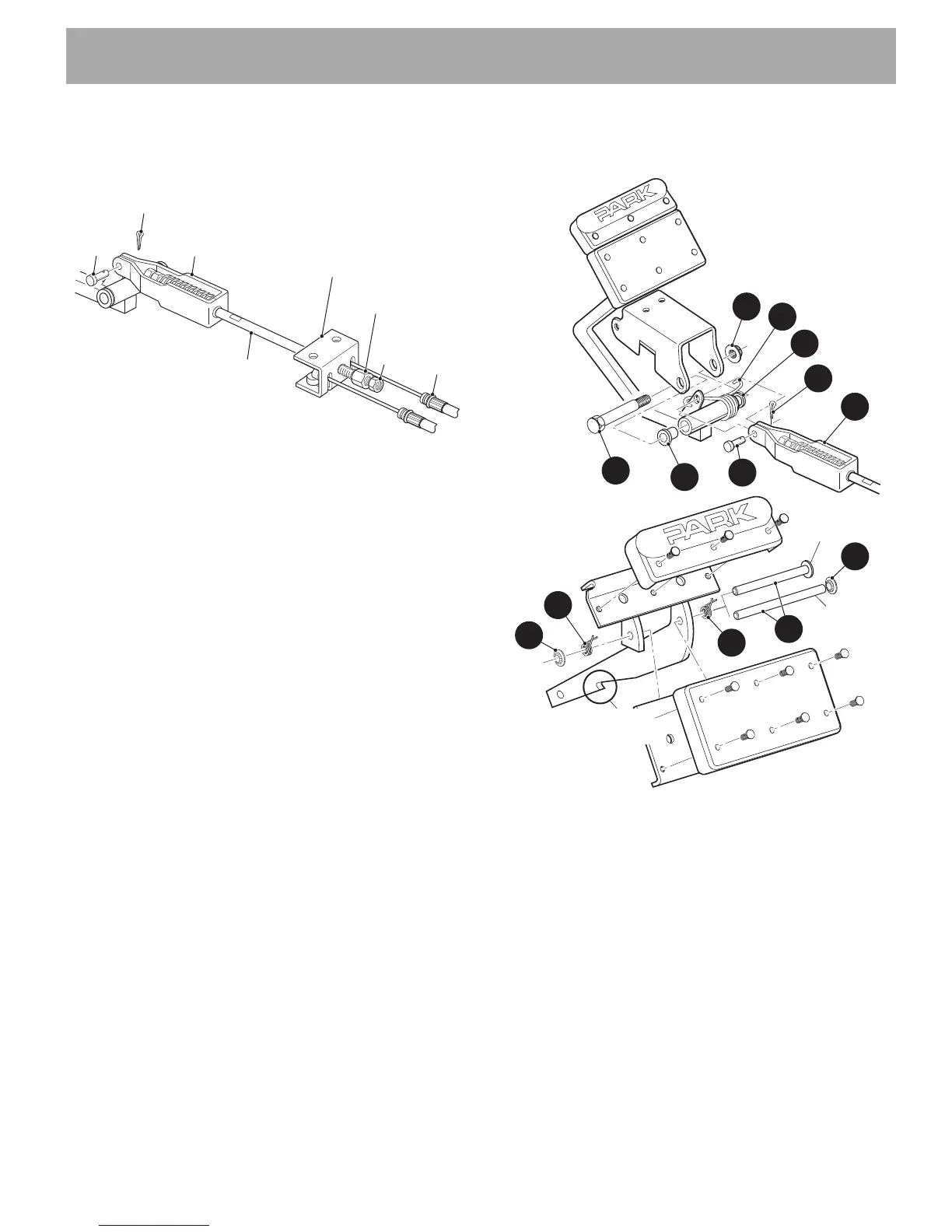 PARK

PARK