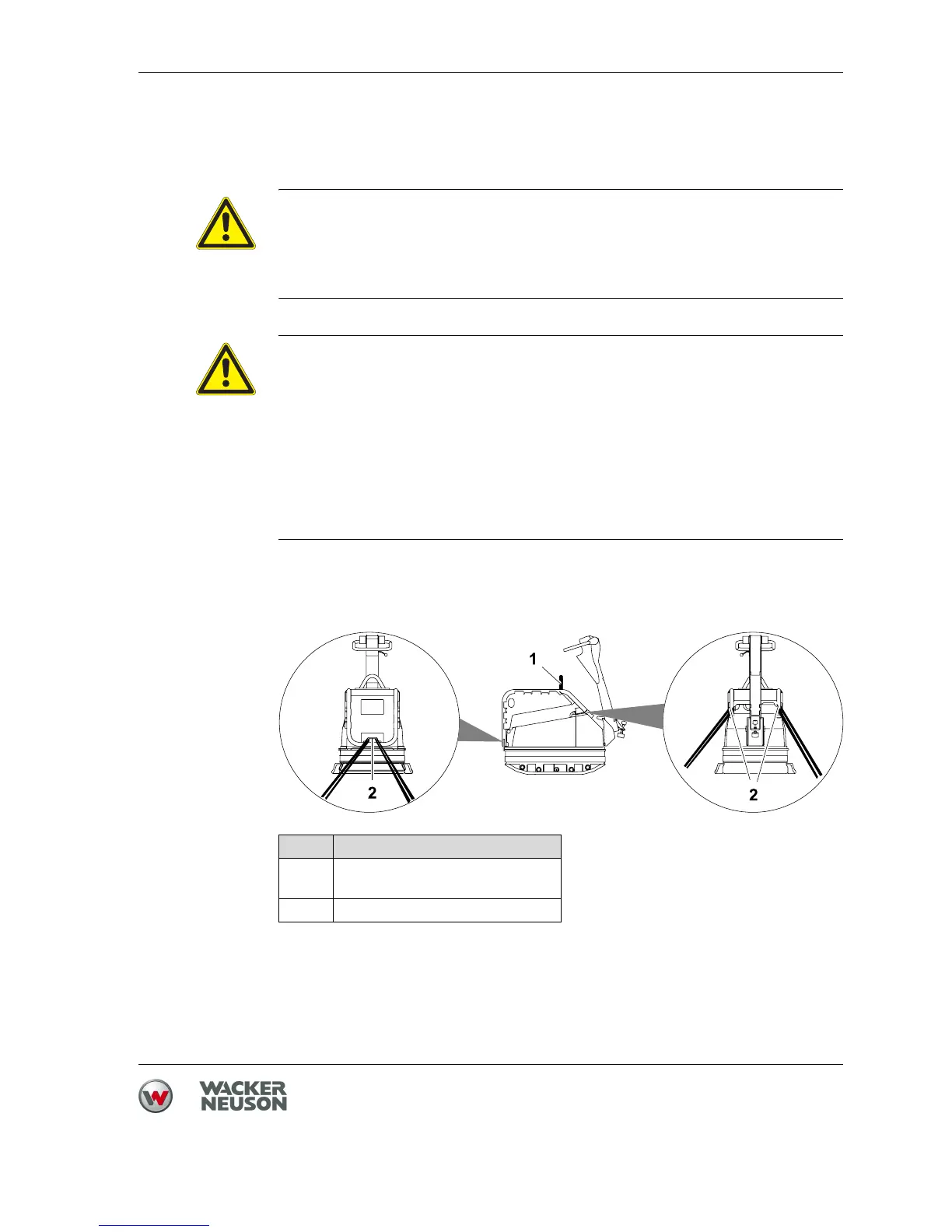 1

2

2

WACKER
NEUSON