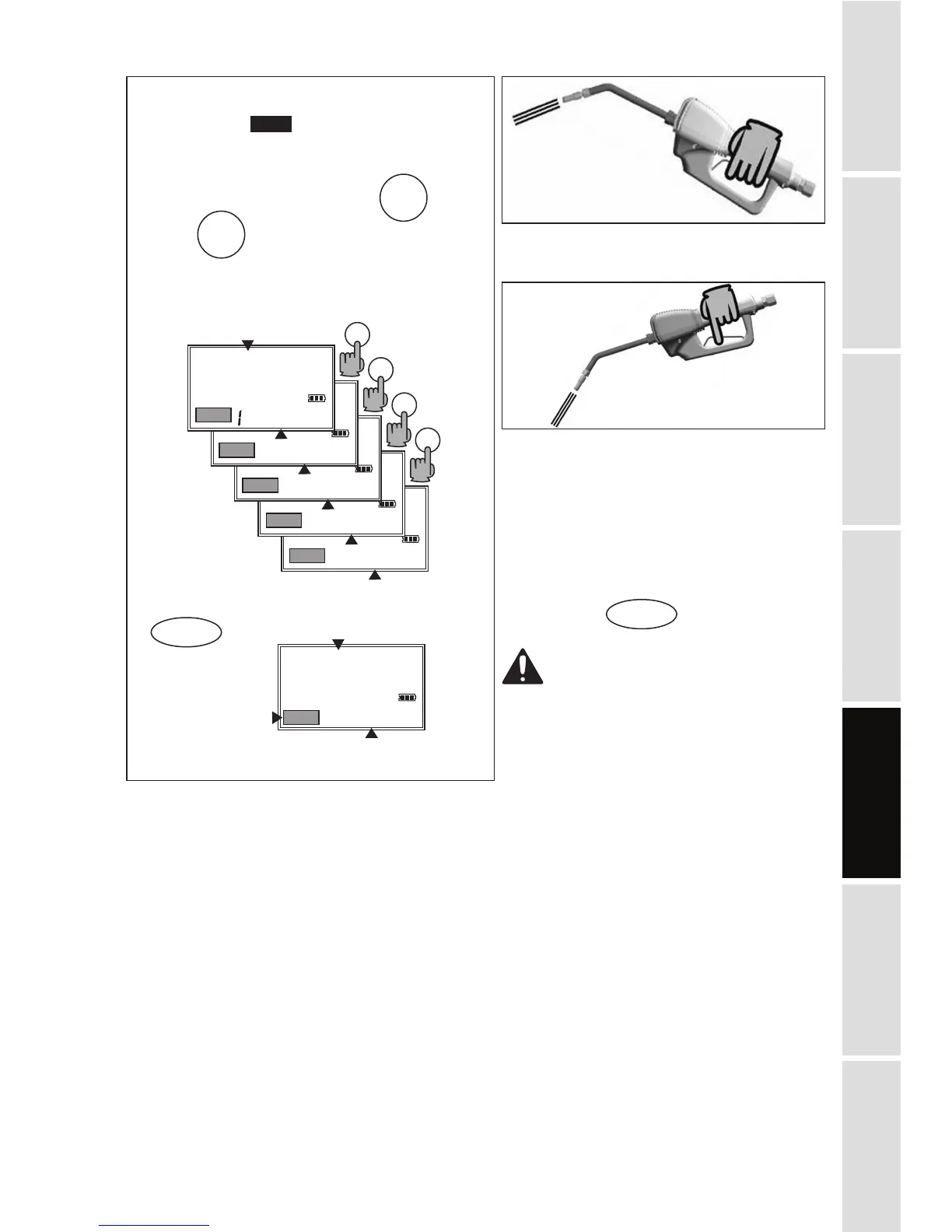 1