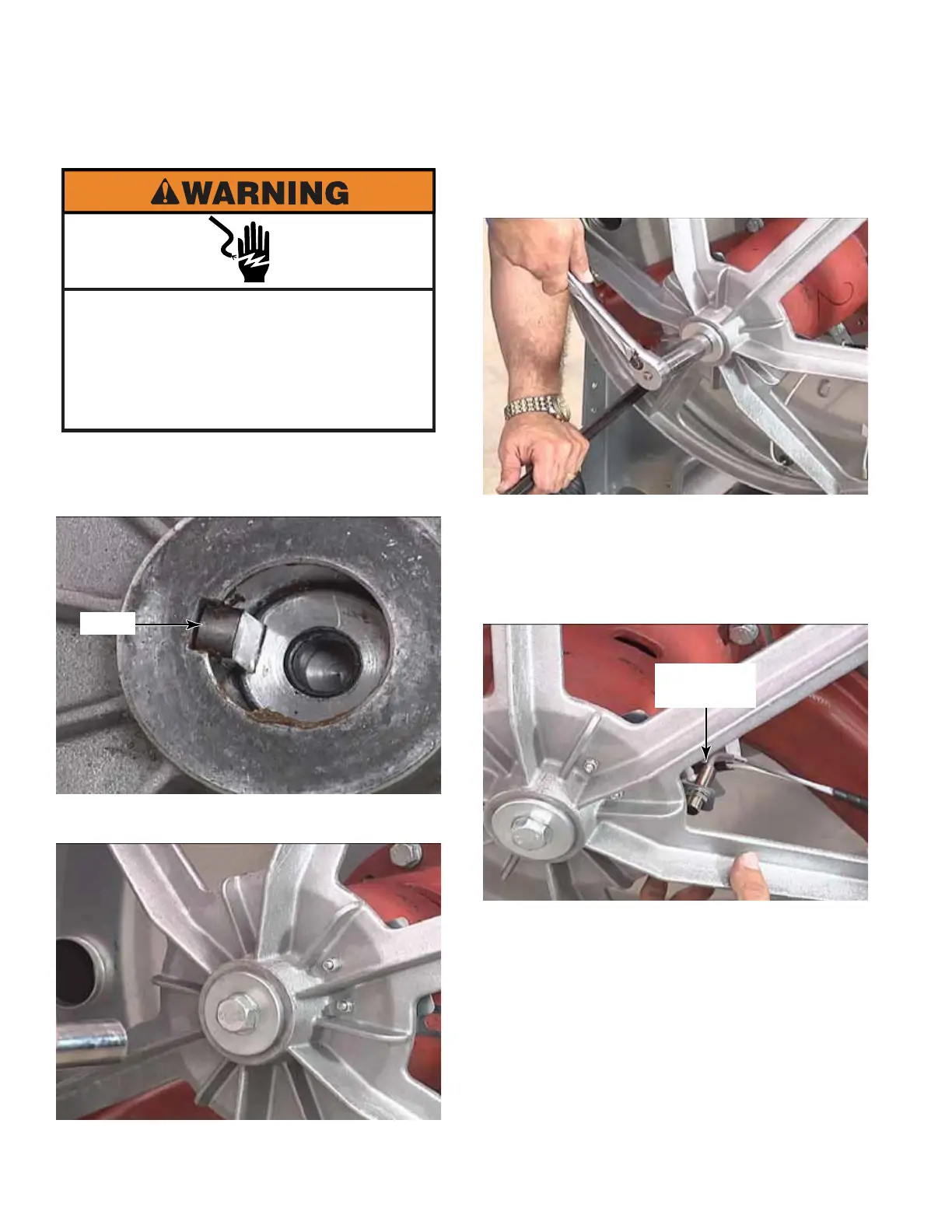 WARNING